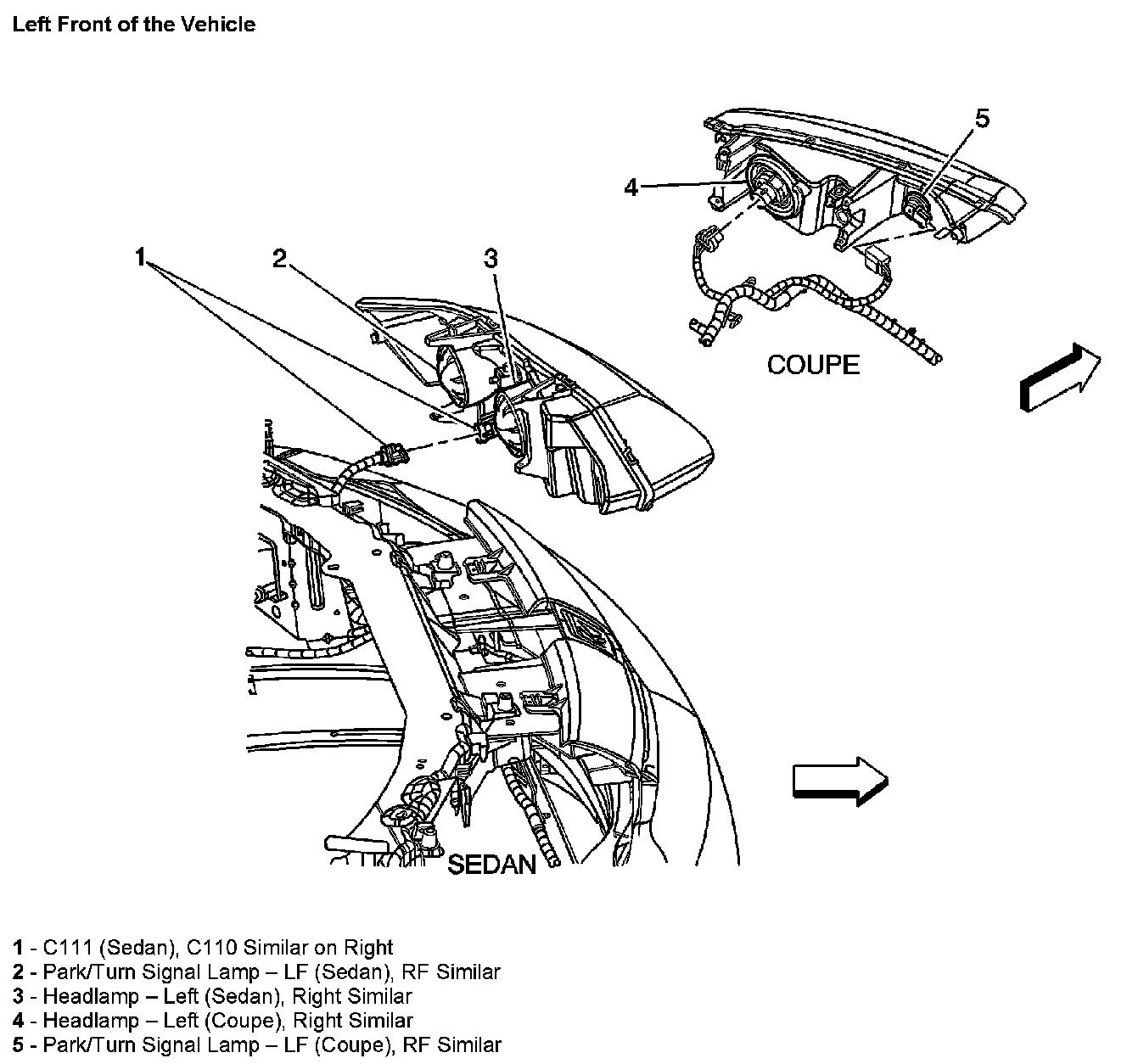 Left Front of the Vehicle

5

4

1

2

3

COUPE

SEDAN

1 - C111 (Sedan), C110 Similar on Right
2 - Park/Turn Signal Lamp – LF (Sedan), RF Similar
3 - Headlamp – Left (Sedan), Right Similar
4 - Headlamp – Left (Coupe), Right Similar
5 - Park/Turn Signal Lamp – LF (Coupe), RF Similar