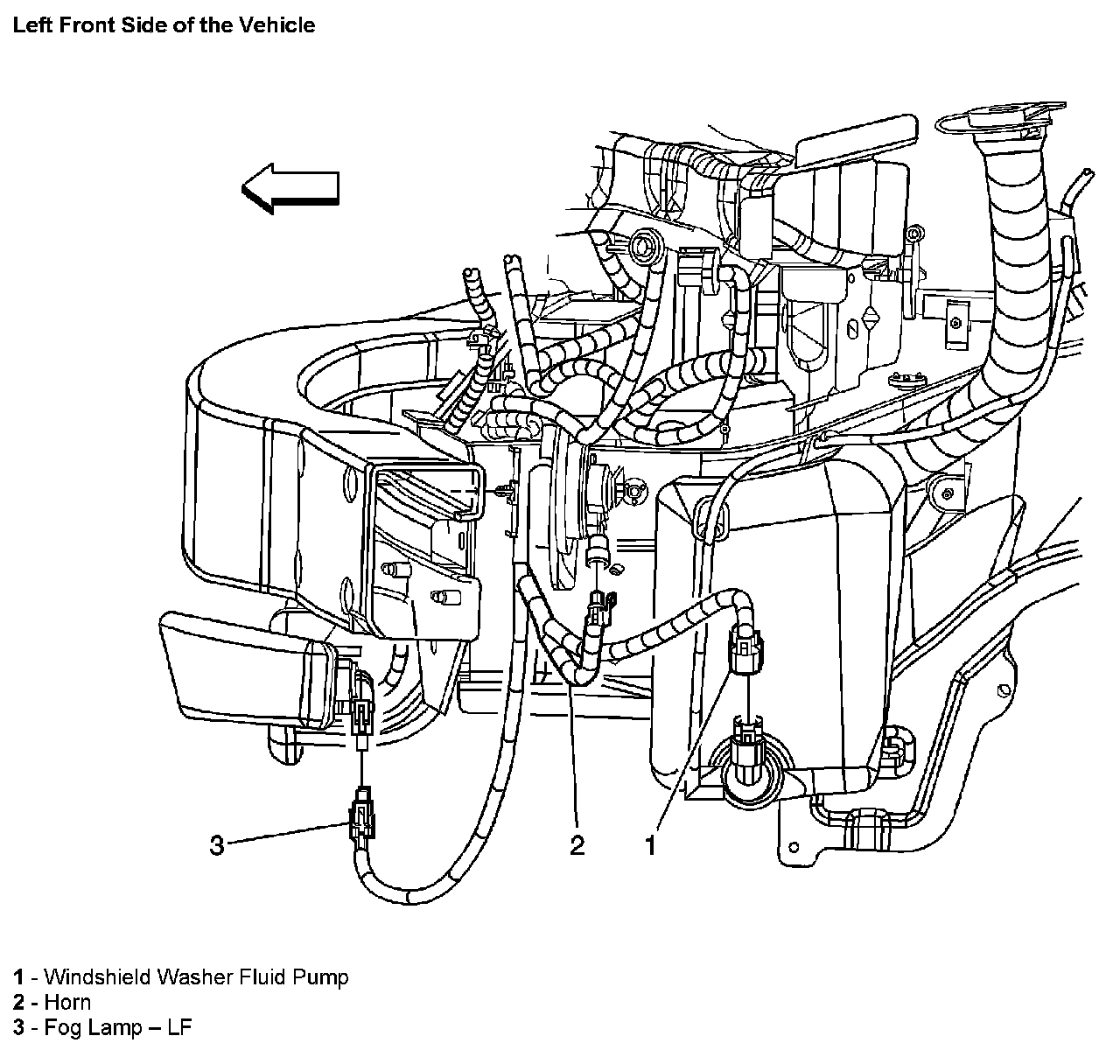 Left Front Side of the Vehicle

3

2

1

1 - Windshield Washer Fluid Pump
2 - Horn
3 - Fog Lamp – LF