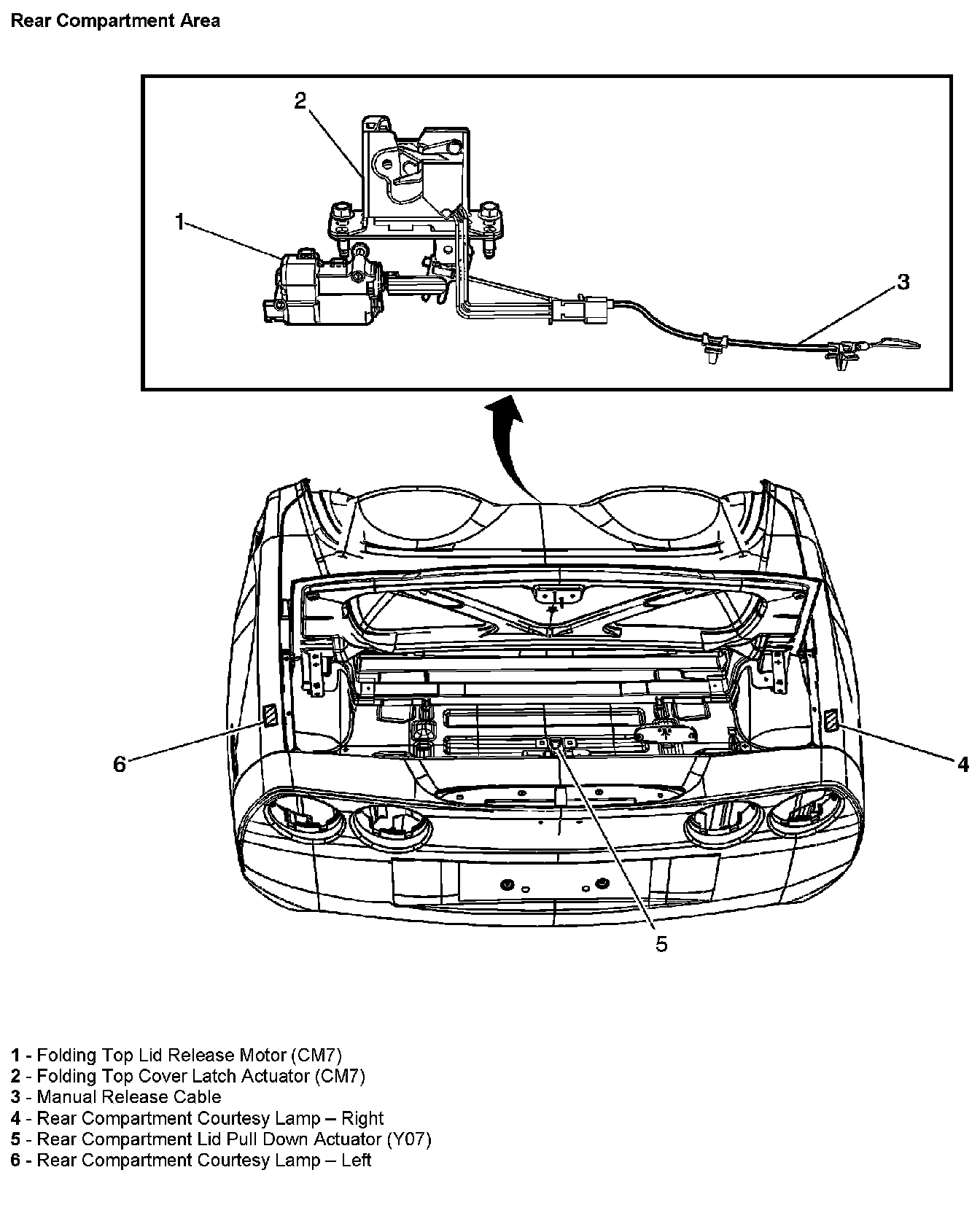 Rear Compartment Area

2

1

3

6

4

5

1 - Folding Top Lid Release Motor (CM7)
2 - Folding Top Cover Latch Actuator (CM7)
3 - Manual Release Cable
4 - Rear Compartment Courtesy Lamp – Right
5 - Rear Compartment Lid Pull Down Actuator (Y07)
6 - Rear Compartment Courtesy Lamp – Left