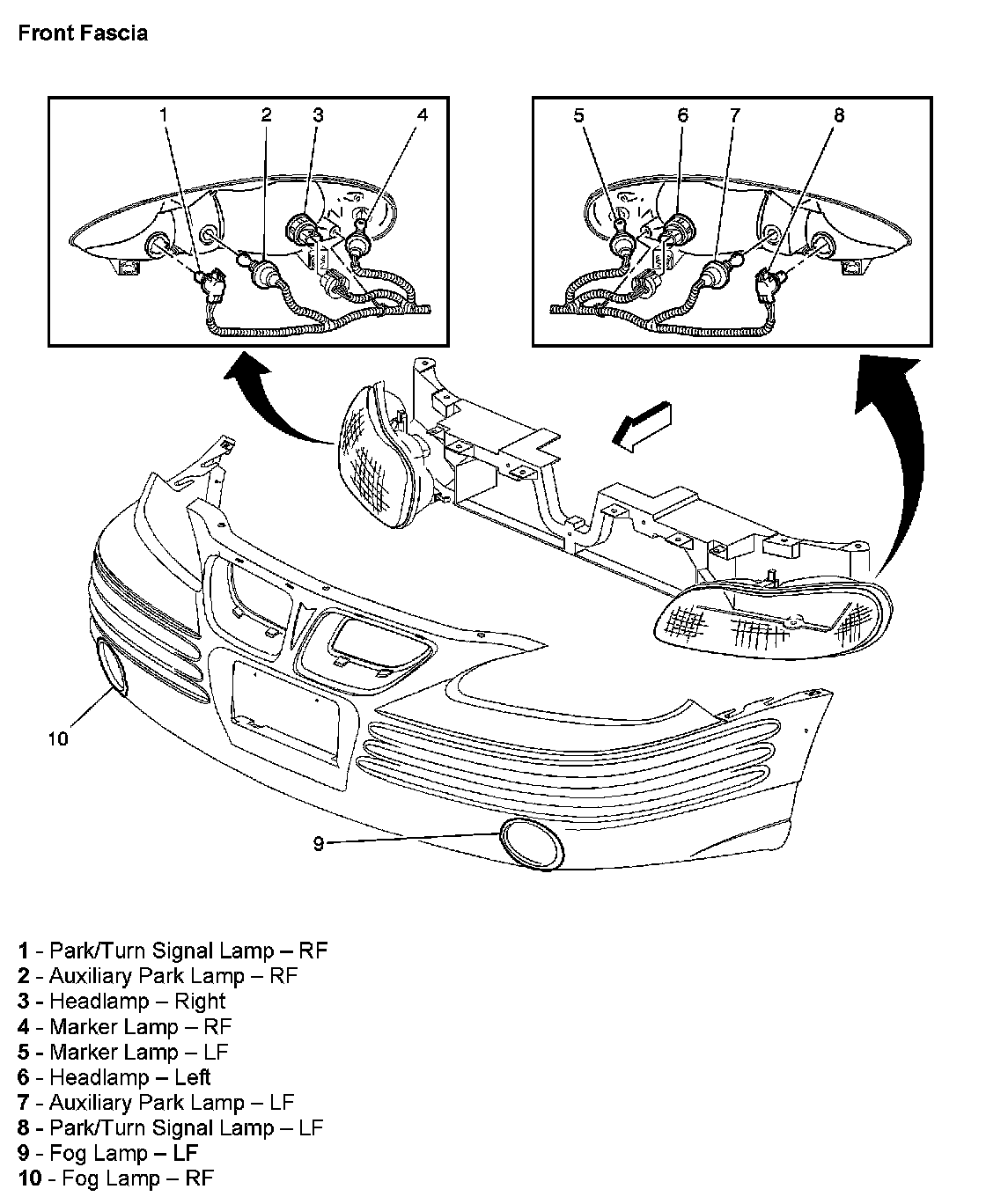 Front Fascia

1 2 3 4

5 6 7 8

10

9

1 - Park/Turn Signal Lamp – RF
2 - Auxiliary Park Lamp – RF
3 - Headlamp – Right
4 - Marker Lamp – RF
5 - Marker Lamp – LF
6 - Headlamp – Left
7 - Auxiliary Park Lamp – LF
8 - Park/Turn Signal Lamp – LF
9 - Fog Lamp – LF
10 - Fog Lamp – RF