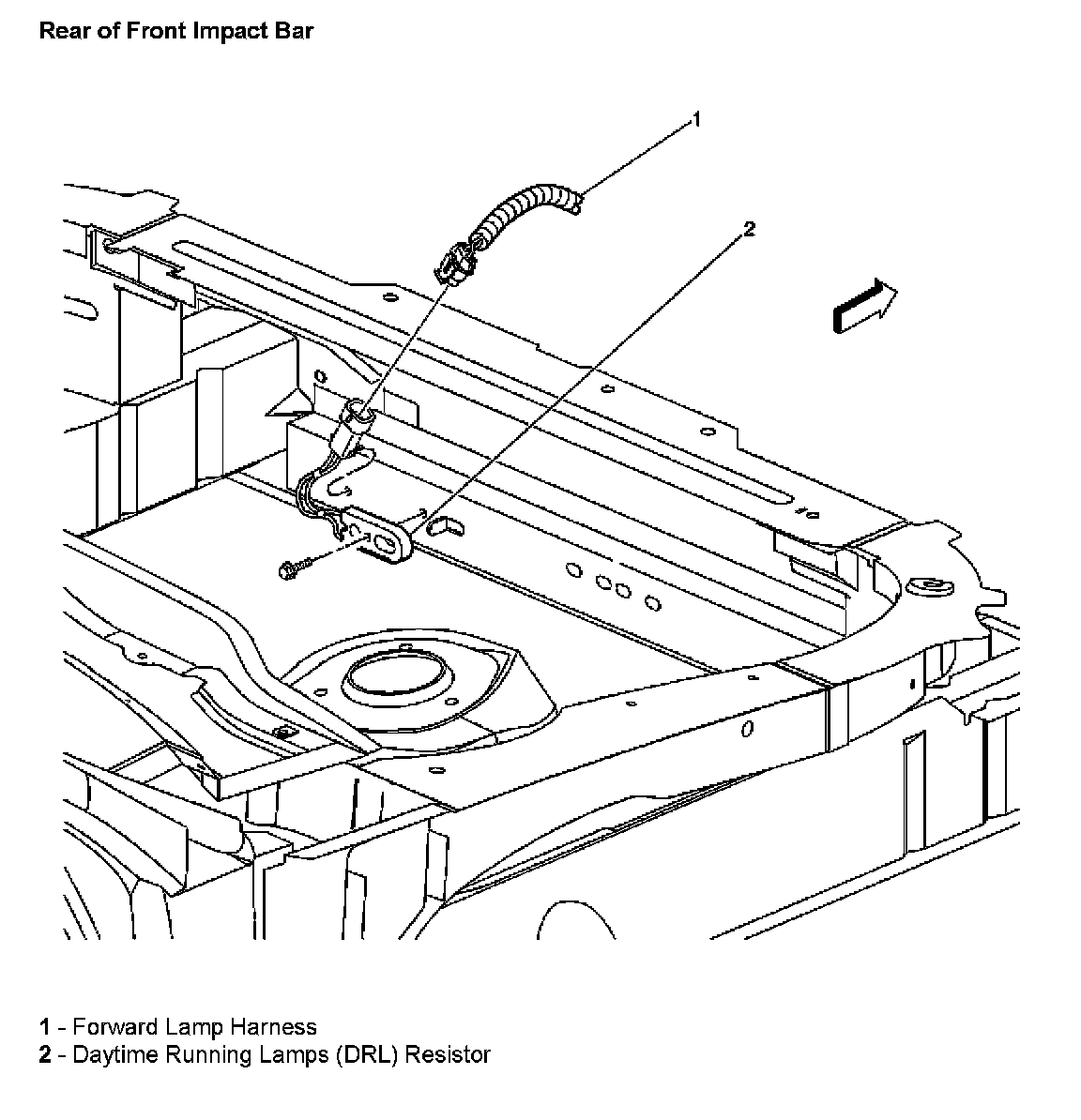 Rear of Front Impact Bar

1

2

1 - Forward Lamp Harness
2 - Daytime Running Lamps (DRL) Resistor