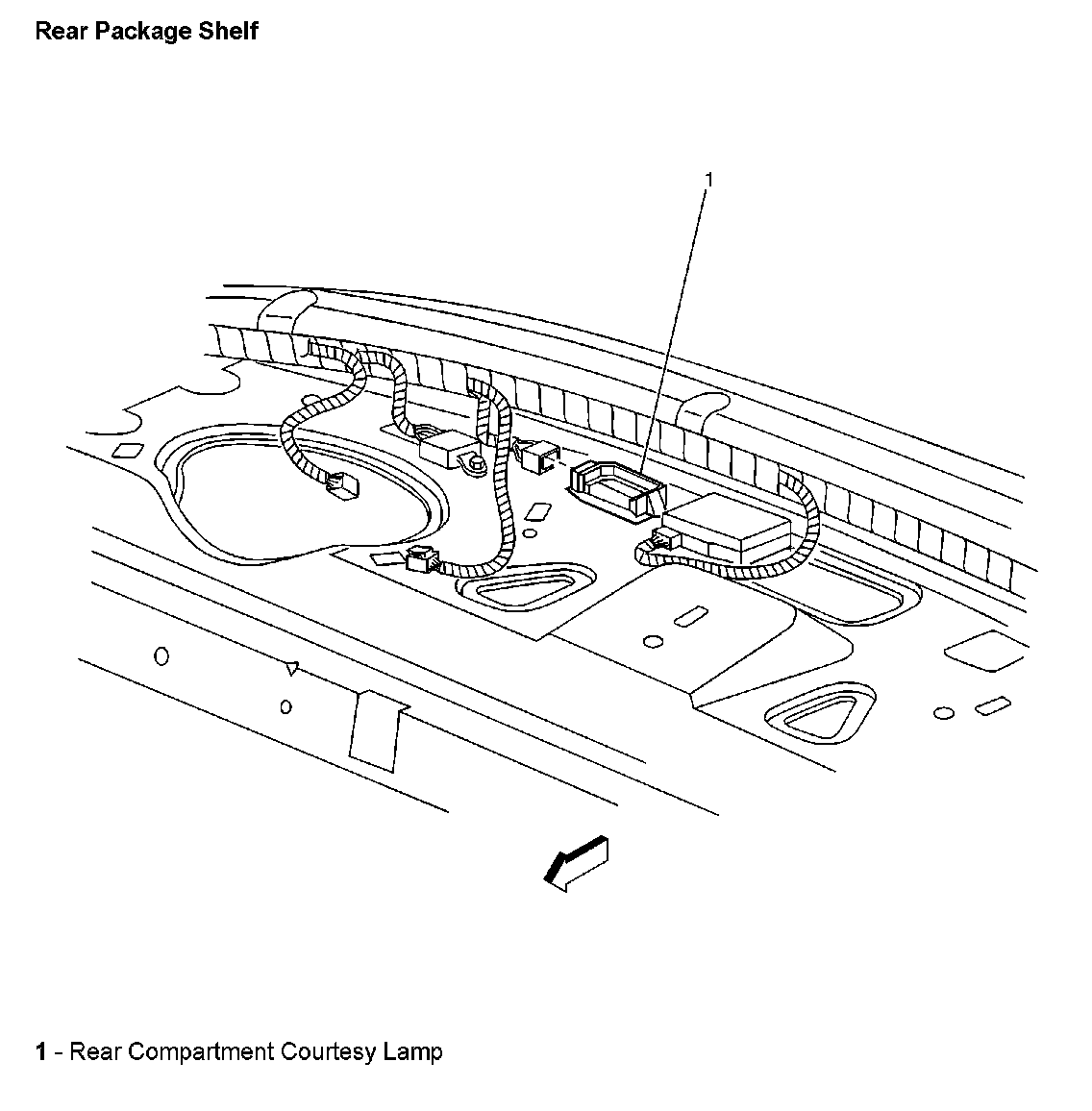 Rear Package Shelf

1

1 - Rear Compartment Courtesy Lamp