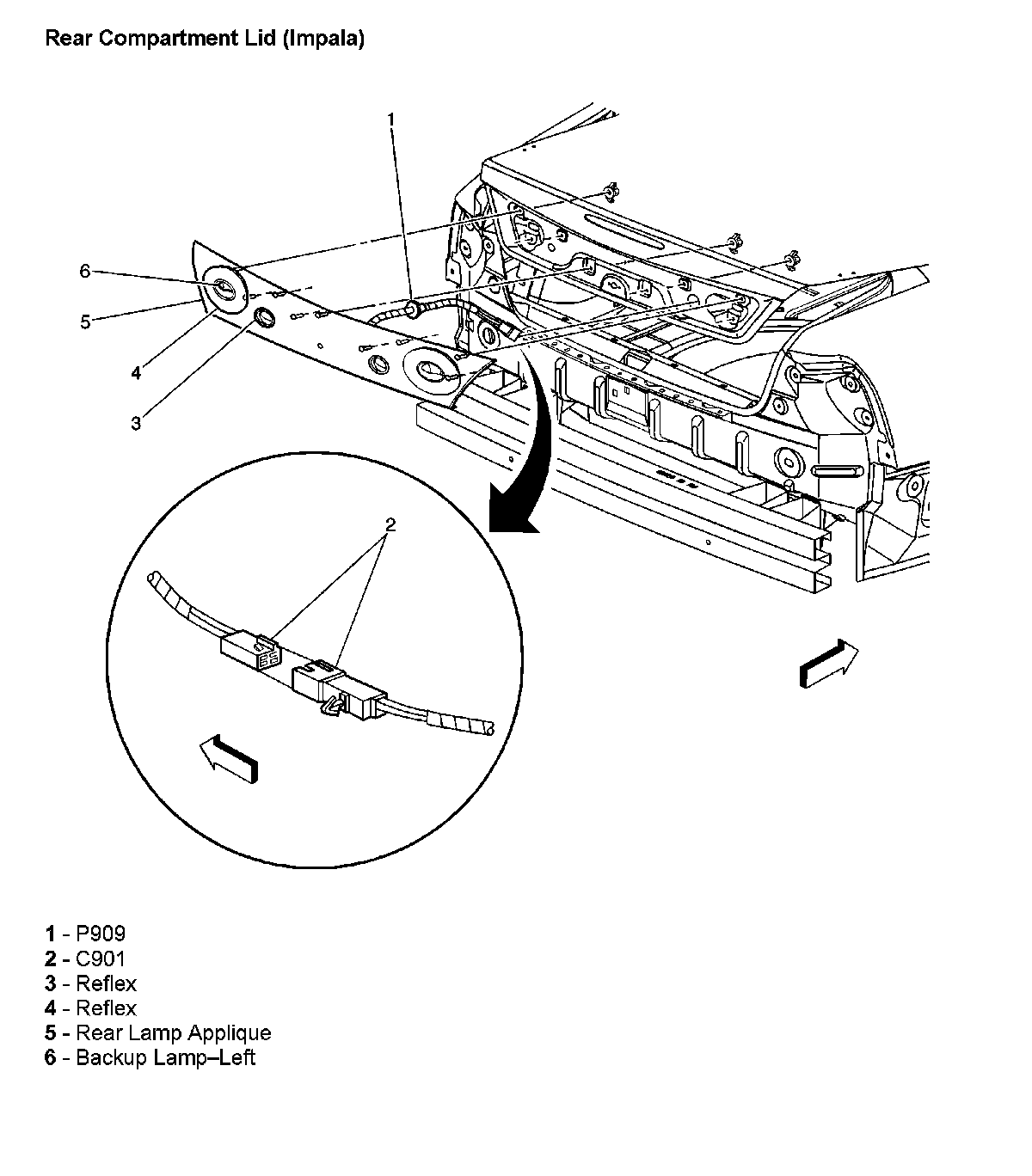 Rear Compartment Lid (Impala)

1

6

5

4

3

2

1 - P909
2 - C901
3 - Reflex
4 - Reflex
5 - Rear Lamp Applique
6 - Backup Lamp–Left