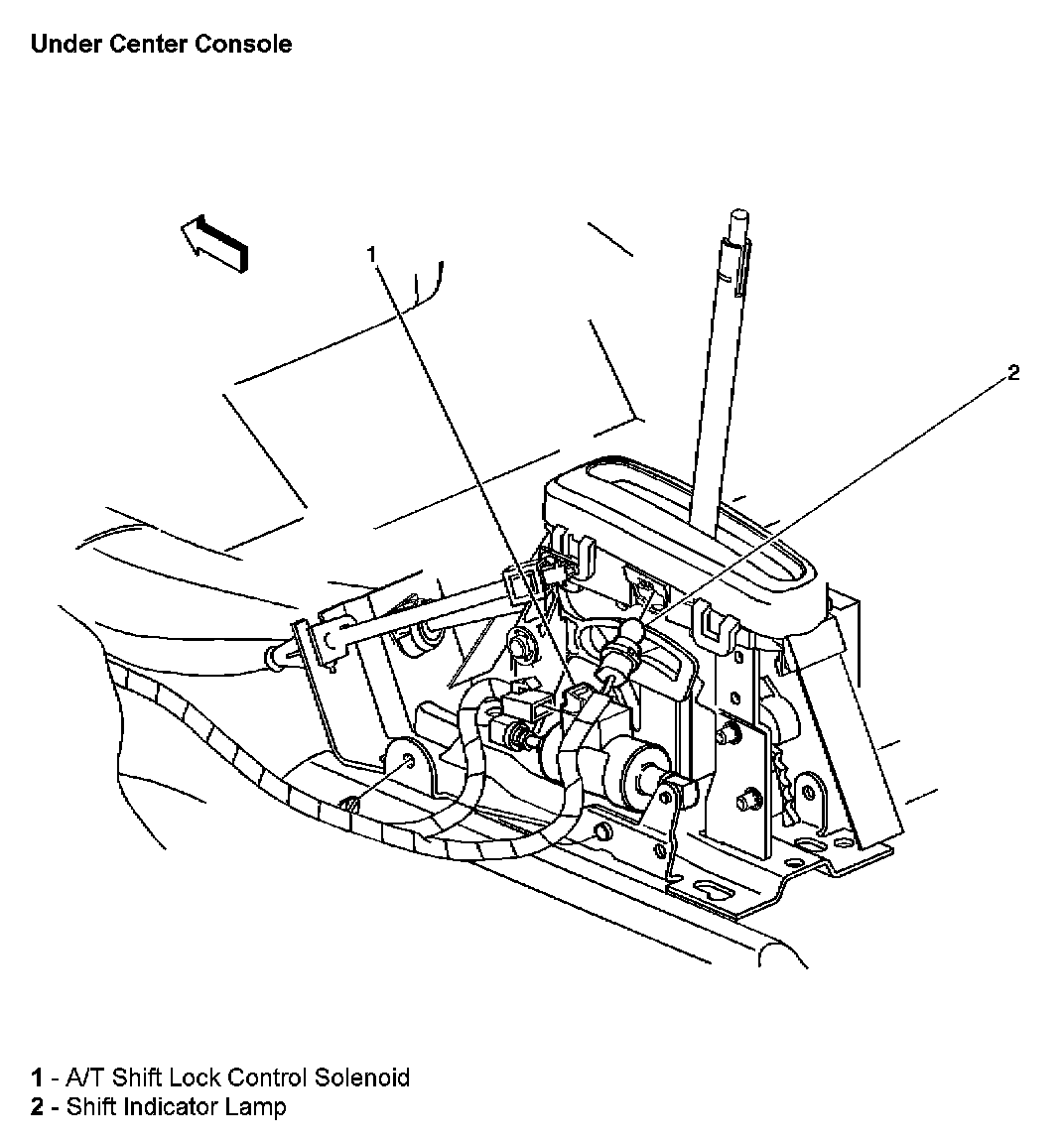 Under Center Console

1

2

1 - A/T Shift Lock Control Solenoid
2 - Shift Indicator Lamp