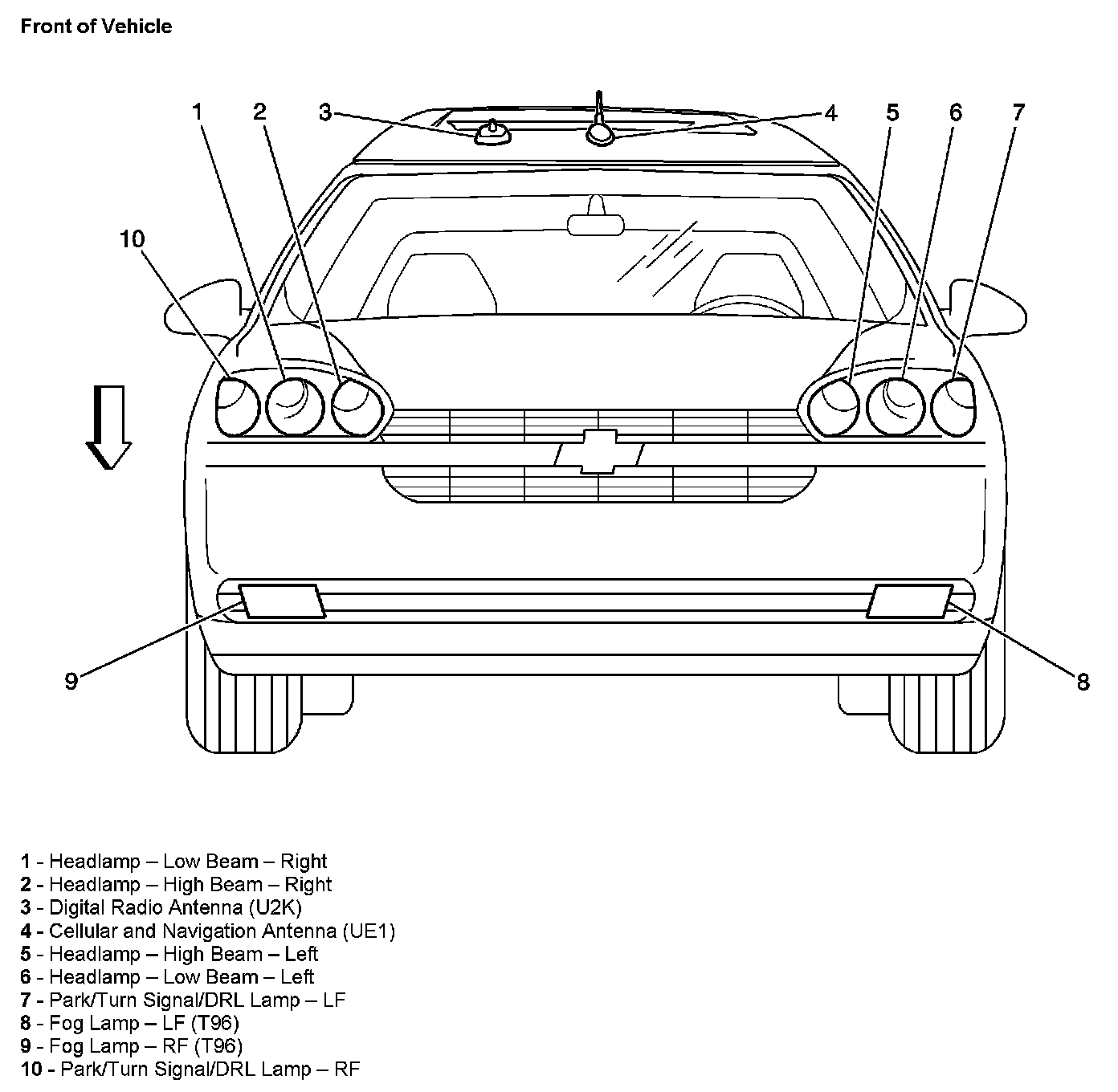 Front of Vehicle

1
2
3
4
5
6
7
10
9
8

1 - Headlamp – Low Beam – Right
2 - Headlamp – High Beam – Right
3 - Digital Radio Antenna (U2K)
4 - Cellular and Navigation Antenna (UE1)
5 - Headlamp – High Beam – Left
6 - Headlamp – Low Beam – Left
7 - Park/Turn Signal/DRL Lamp – LF
8 - Fog Lamp – LF (T96)
9 - Fog Lamp – RF (T96)
10 - Park/Turn Signal/DRL Lamp – RF