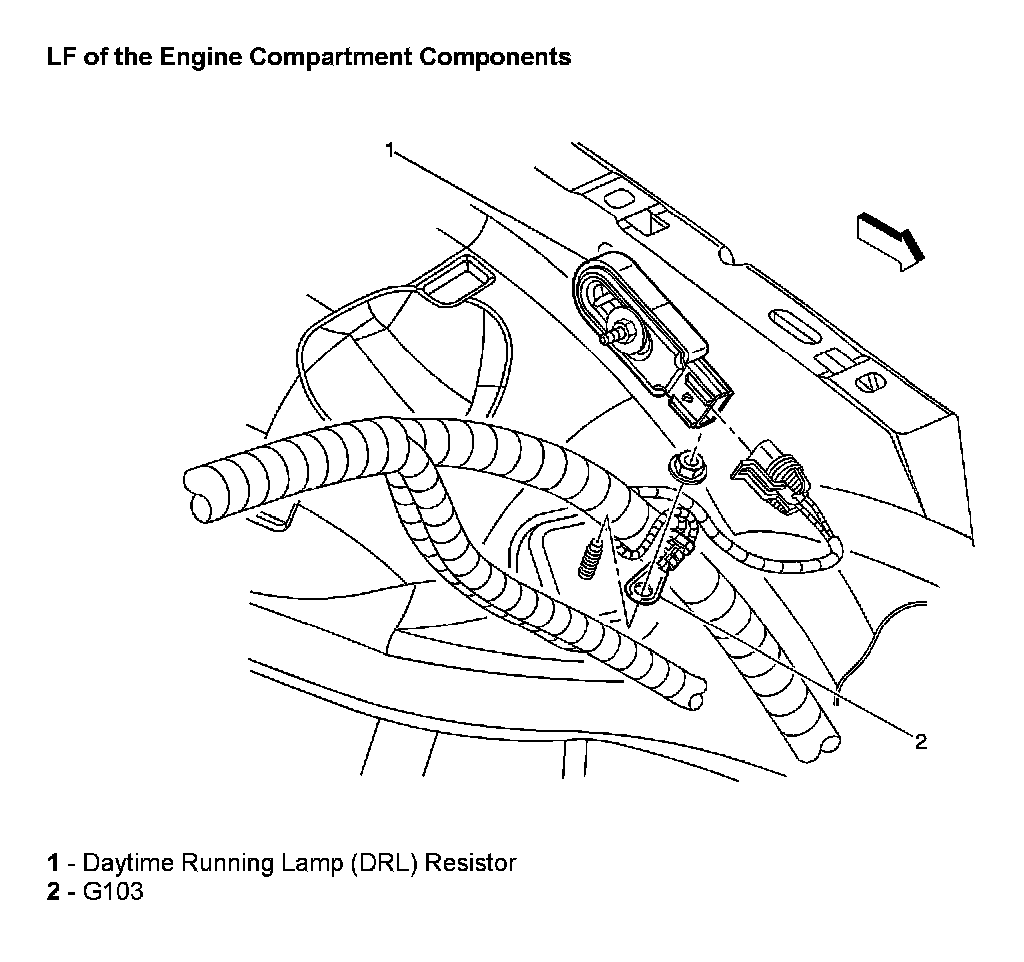 LF of the Engine Compartment Components

1

2

1 - Daytime Running Lamp (DRL) Resistor
2 - G103