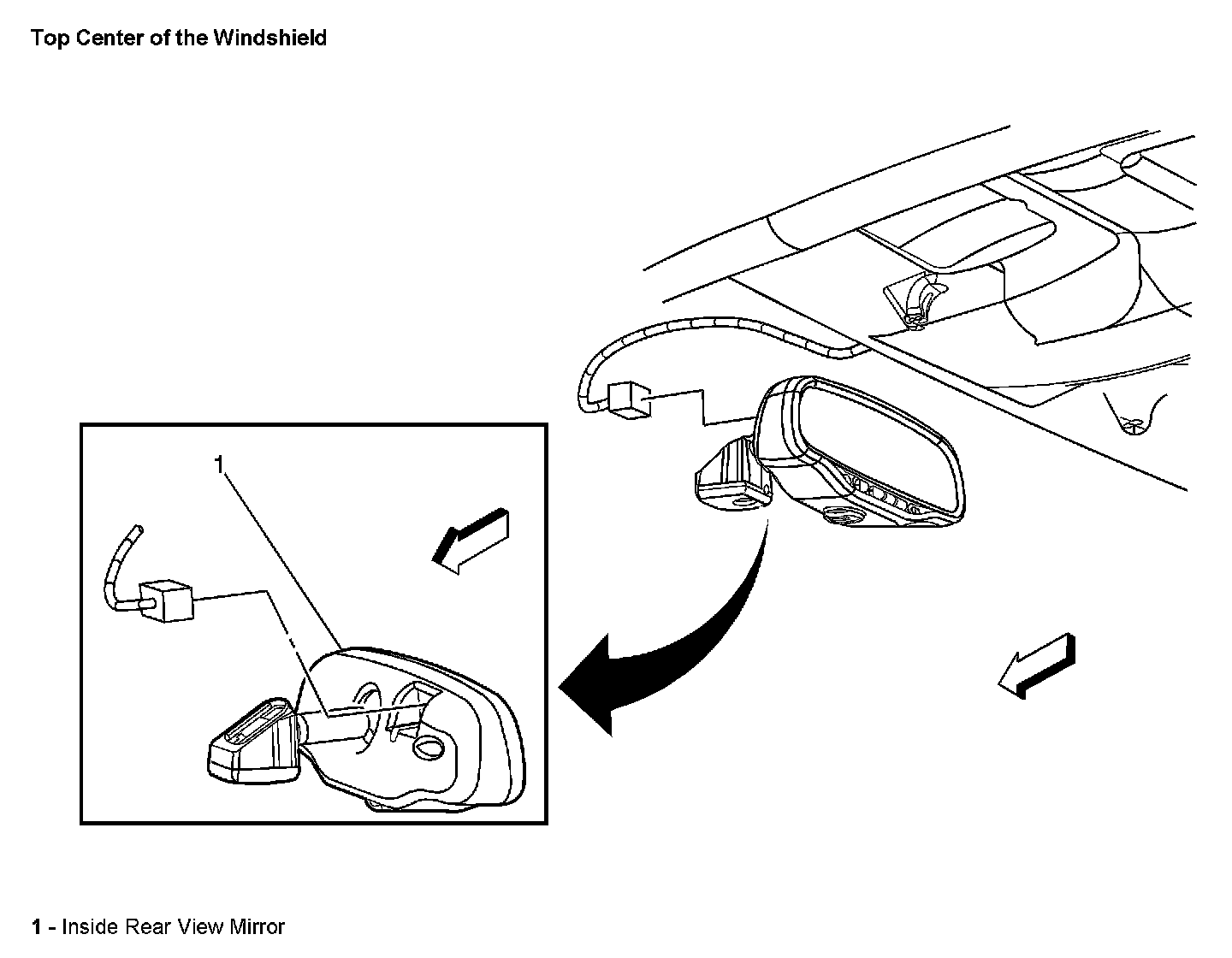 Top Center of the Windshield

1

1 - Inside Rear View Mirror