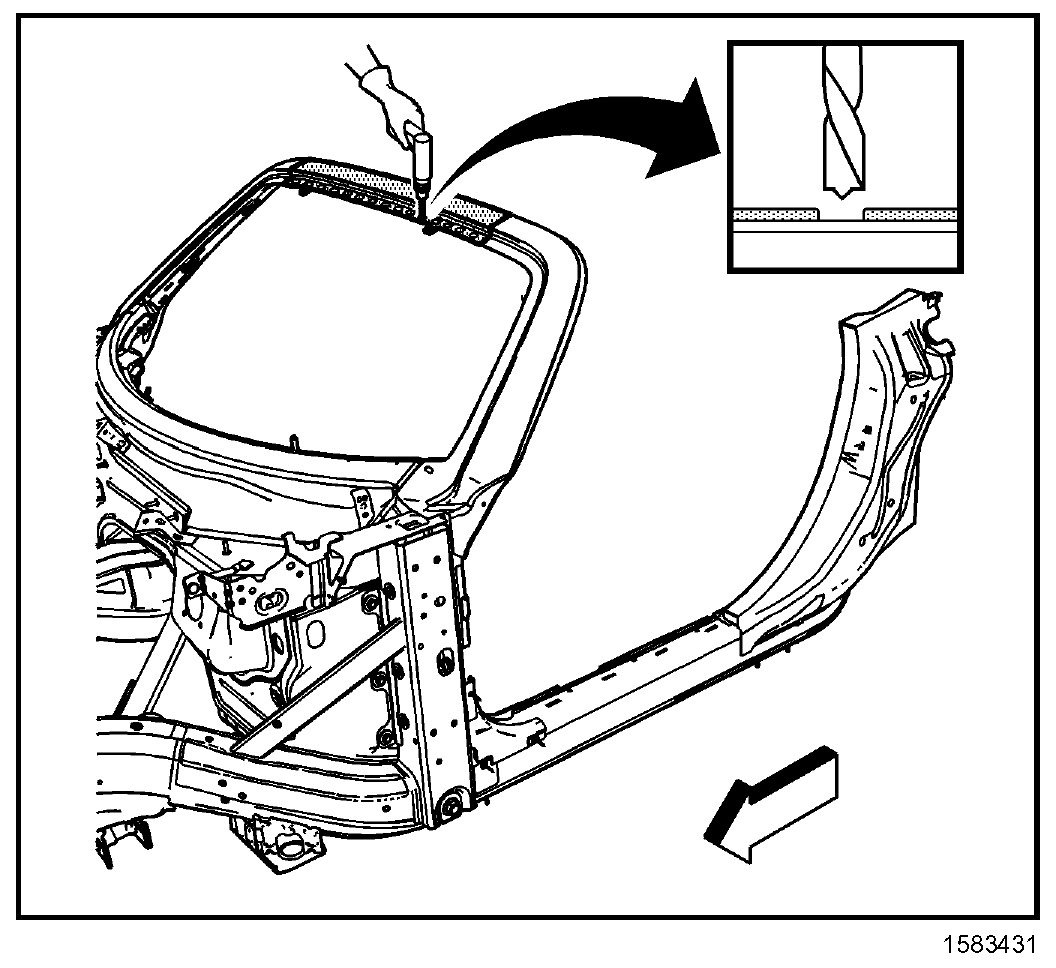 1583431