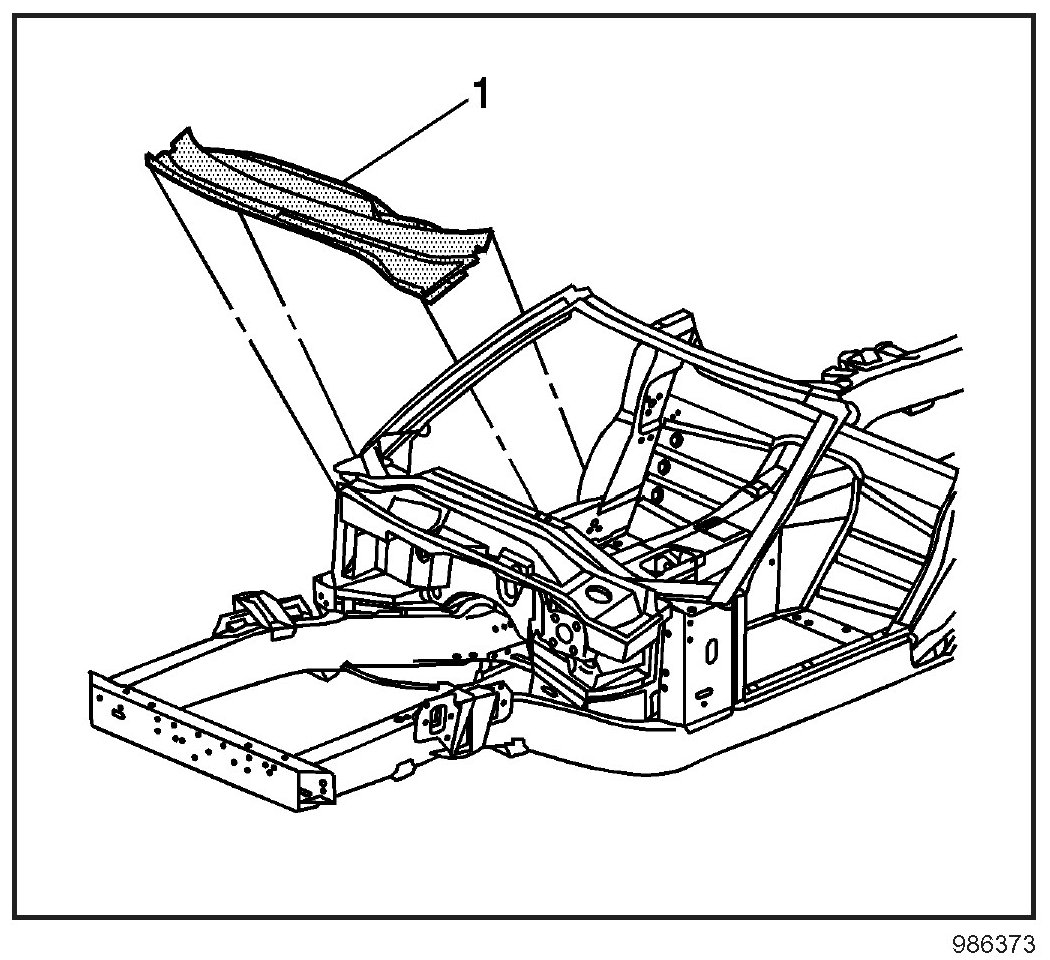 1

986373