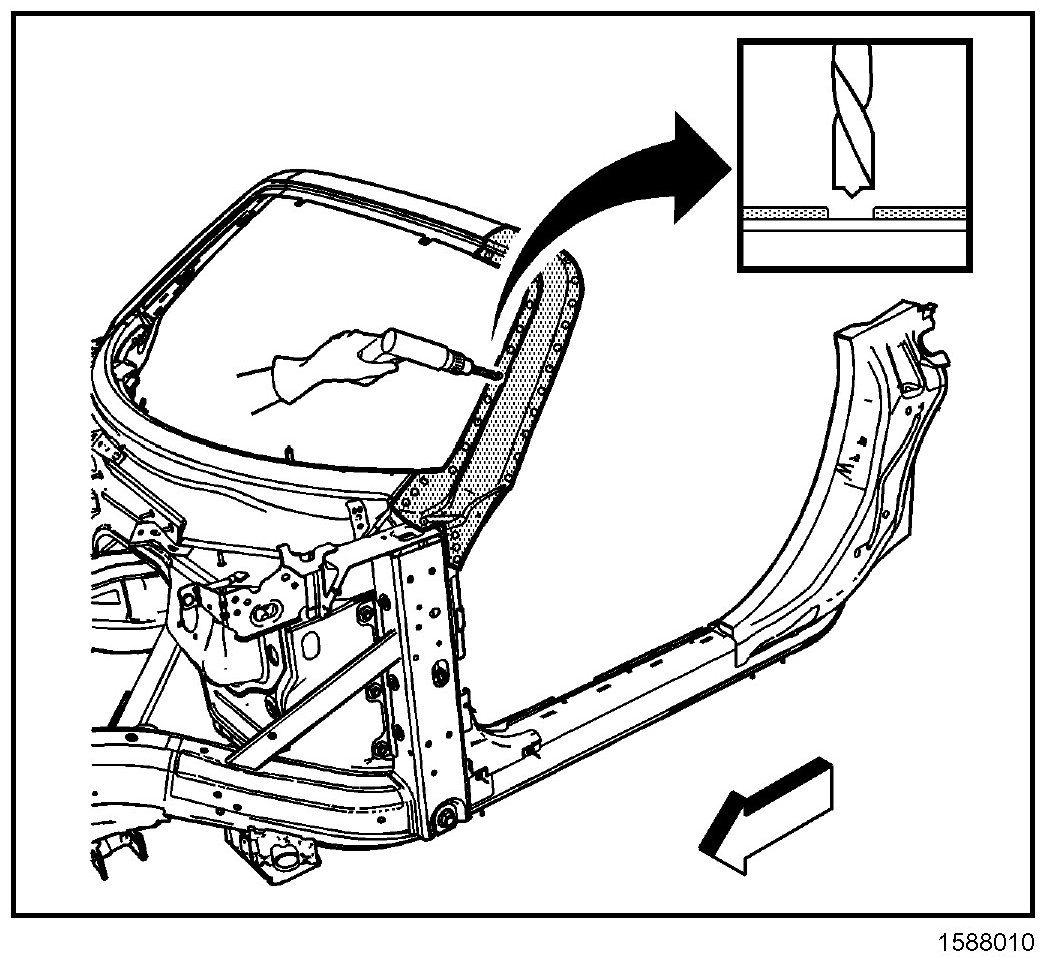 1588010