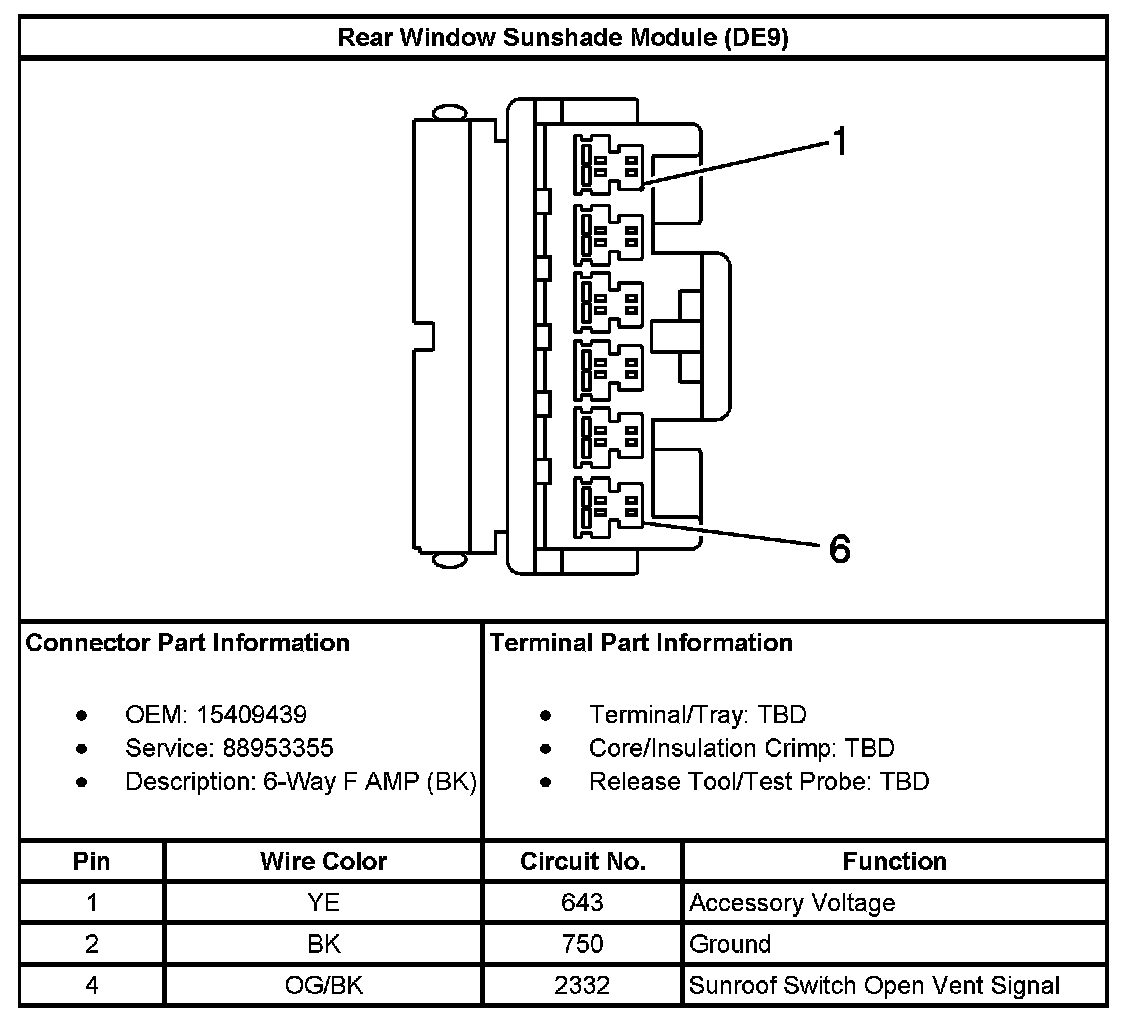 Rear Window Sunshade Module (DE9)

1

6

Connector Part Information

- OEM: 15409439
- Service: 88953355
- Description: 6-Way F AMP (BK)

Terminal Part Information

- Terminal/Tray: TBD
- Core/Insulation Crimp: TBD
- Release Tool/Test Probe: TBD

| Pin | Wire Color | Circuit No. | Function |
|---|---|---|---|
| 1 | YE | 643 | Accessory Voltage |
| 2 | BK | 750 | Ground |
| 4 | OG/BK | 2332 | Sunroof Switch Open Vent Signal |