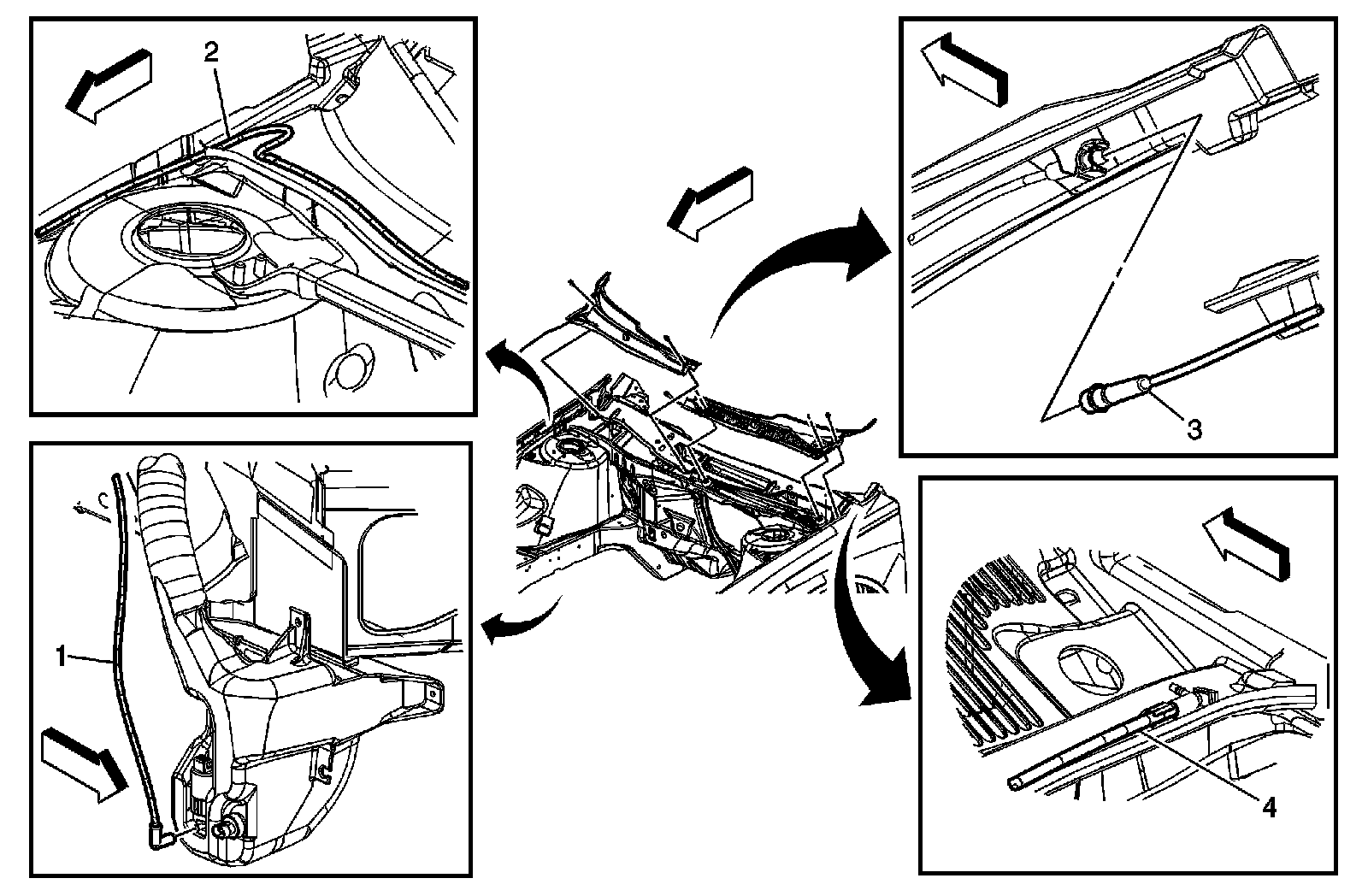 2

3

1

4