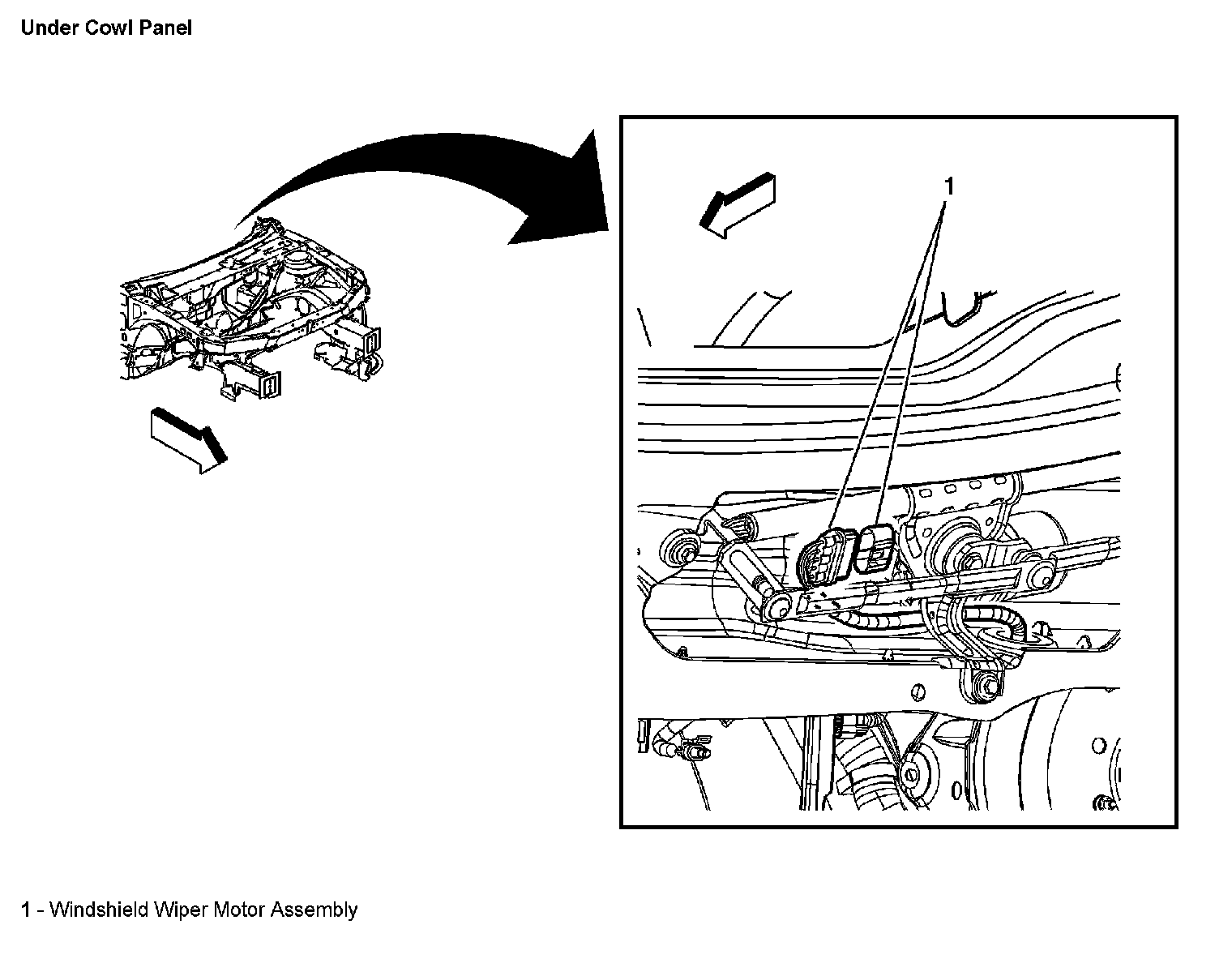 Under Cowl Panel

1

1 - Windshield Wiper Motor Assembly