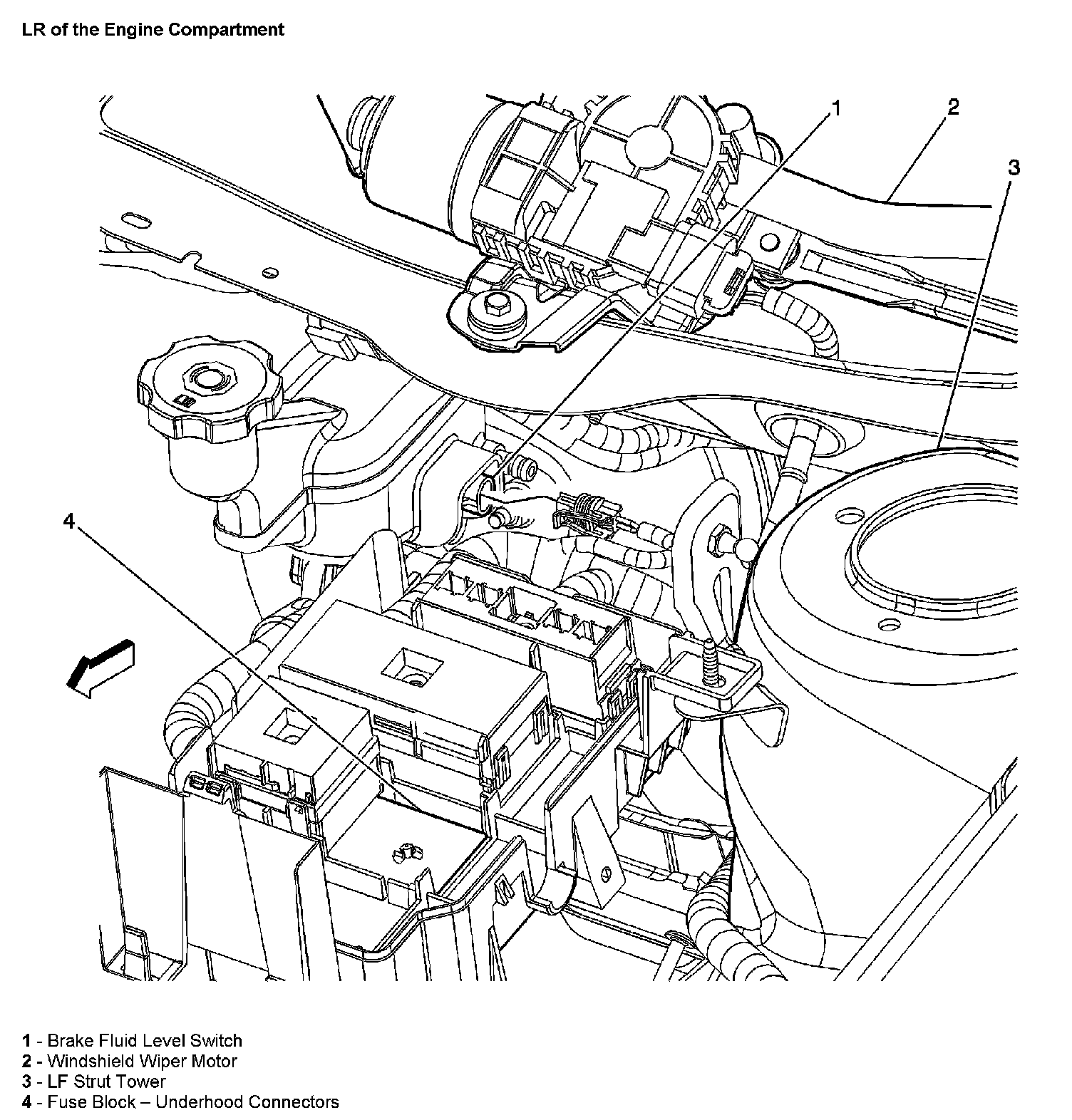 LR of the Engine Compartment

1

2

3

4

1 - Brake Fluid Level Switch
2 - Windshield Wiper Motor
3 - LF Strut Tower
4 - Fuse Block – Underhood Connectors