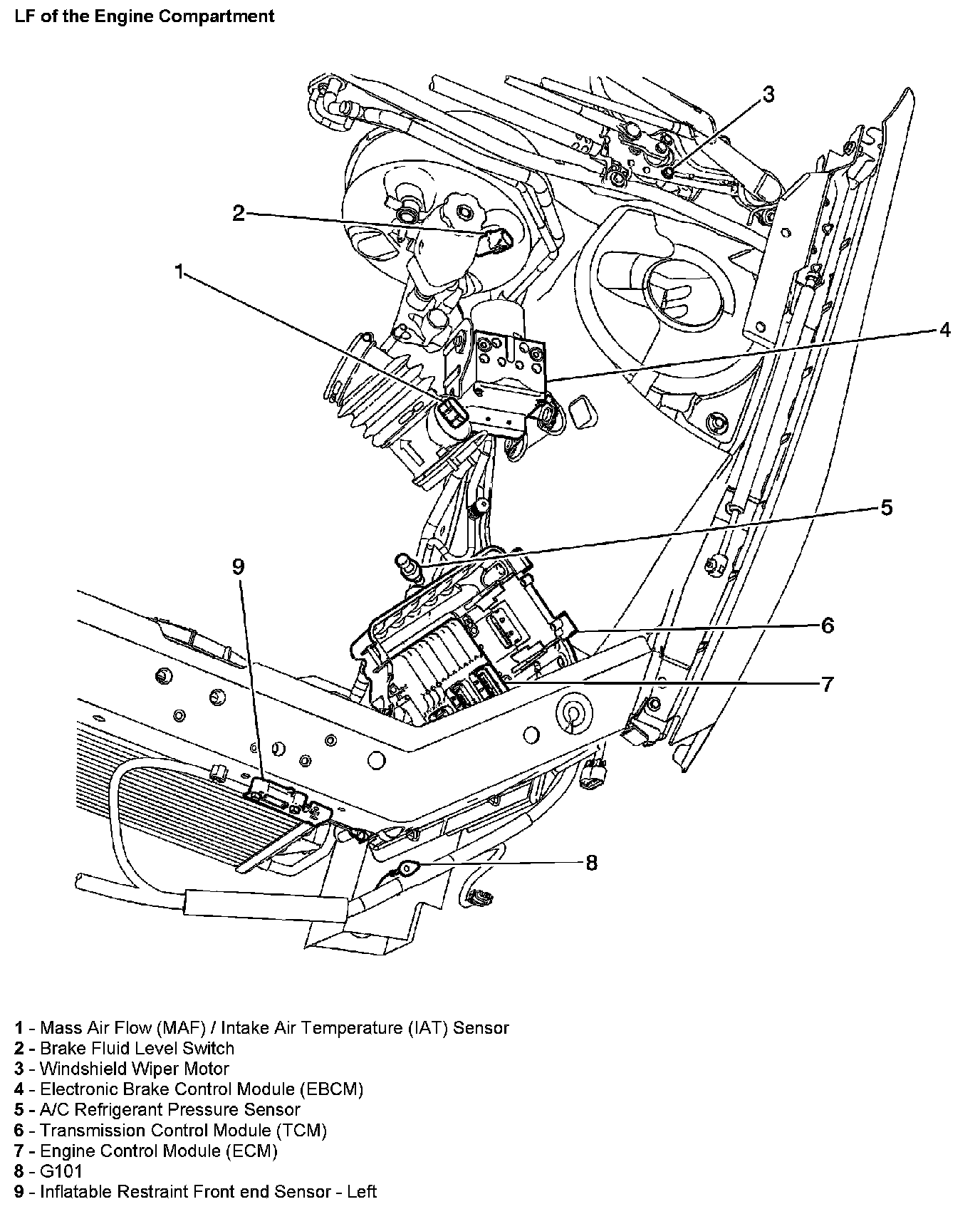 LF of the Engine Compartment

3
2
1
4
5
9
6
7
8

1 - Mass Air Flow (MAF) / Intake Air Temperature (IAT) Sensor
2 - Brake Fluid Level Switch
3 - Windshield Wiper Motor
4 - Electronic Brake Control Module (EBCM)
5 - A/C Refrigerant Pressure Sensor
6 - Transmission Control Module (TCM)
7 - Engine Control Module (ECM)
8 - G101
9 - Inflatable Restraint Front end Sensor - Left