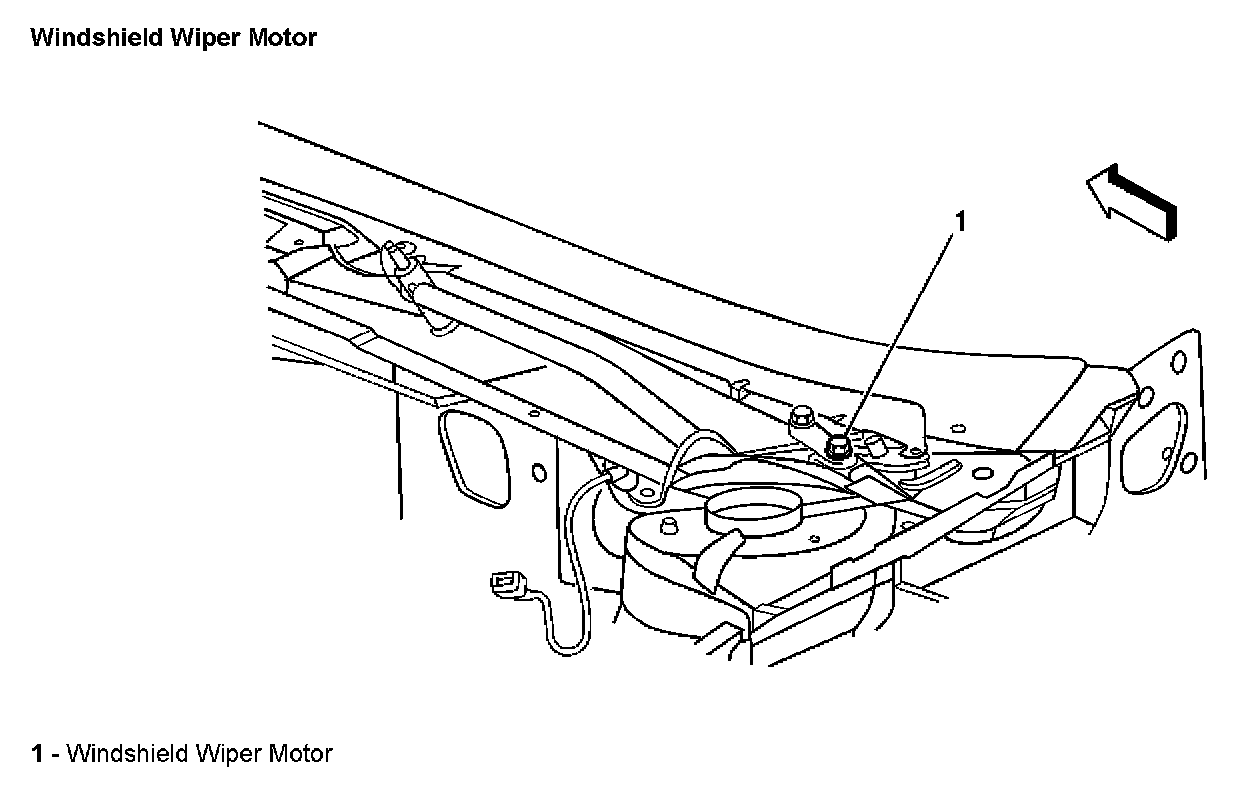 Windshield Wiper Motor

1

1 - Windshield Wiper Motor