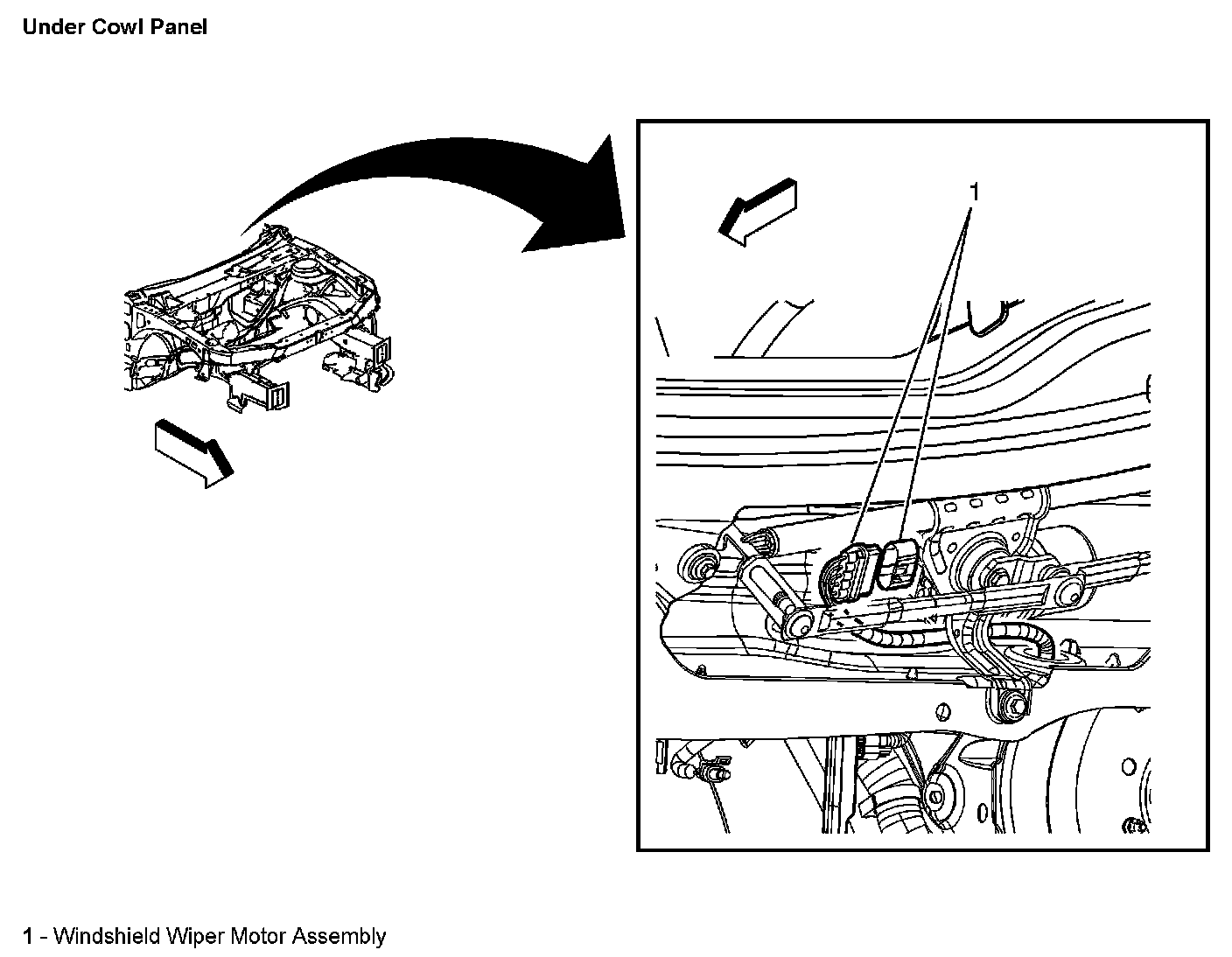 Under Cowl Panel

1

1 - Windshield Wiper Motor Assembly