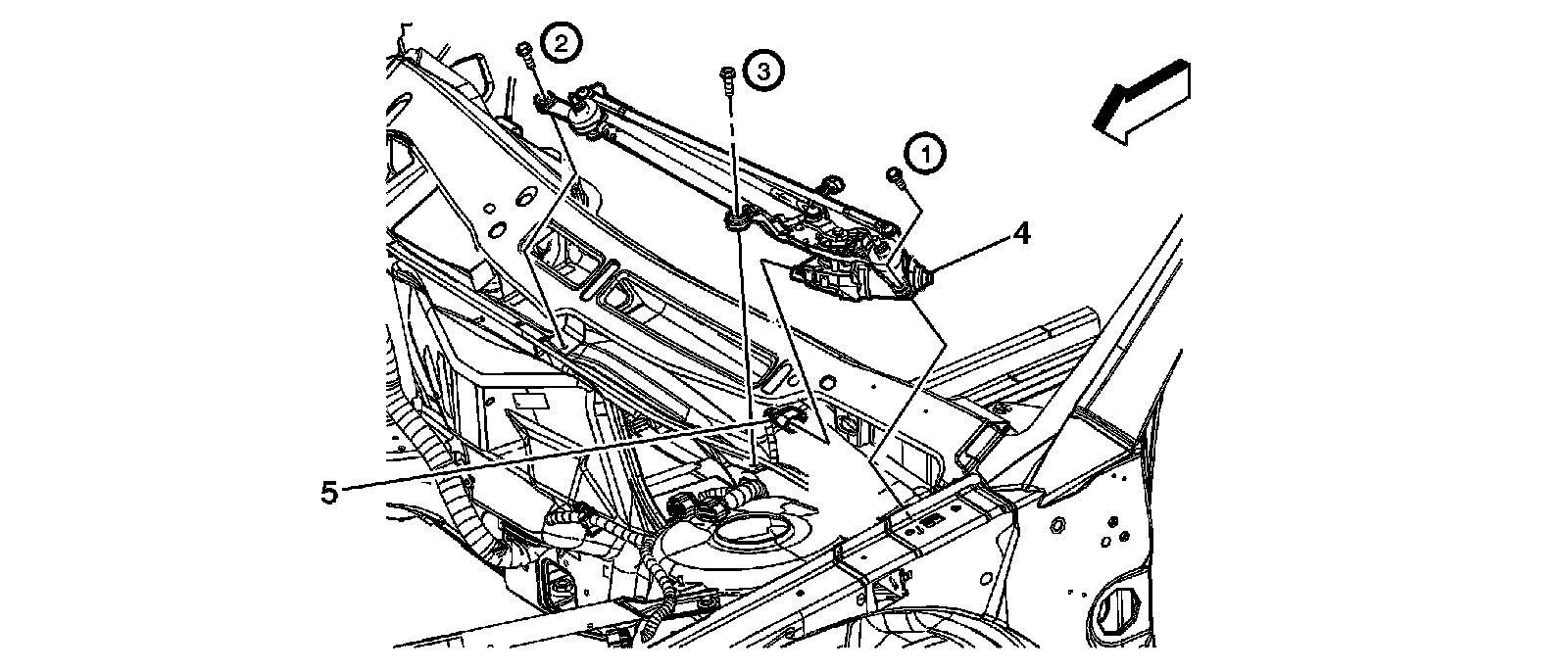 2
3
1
4
5