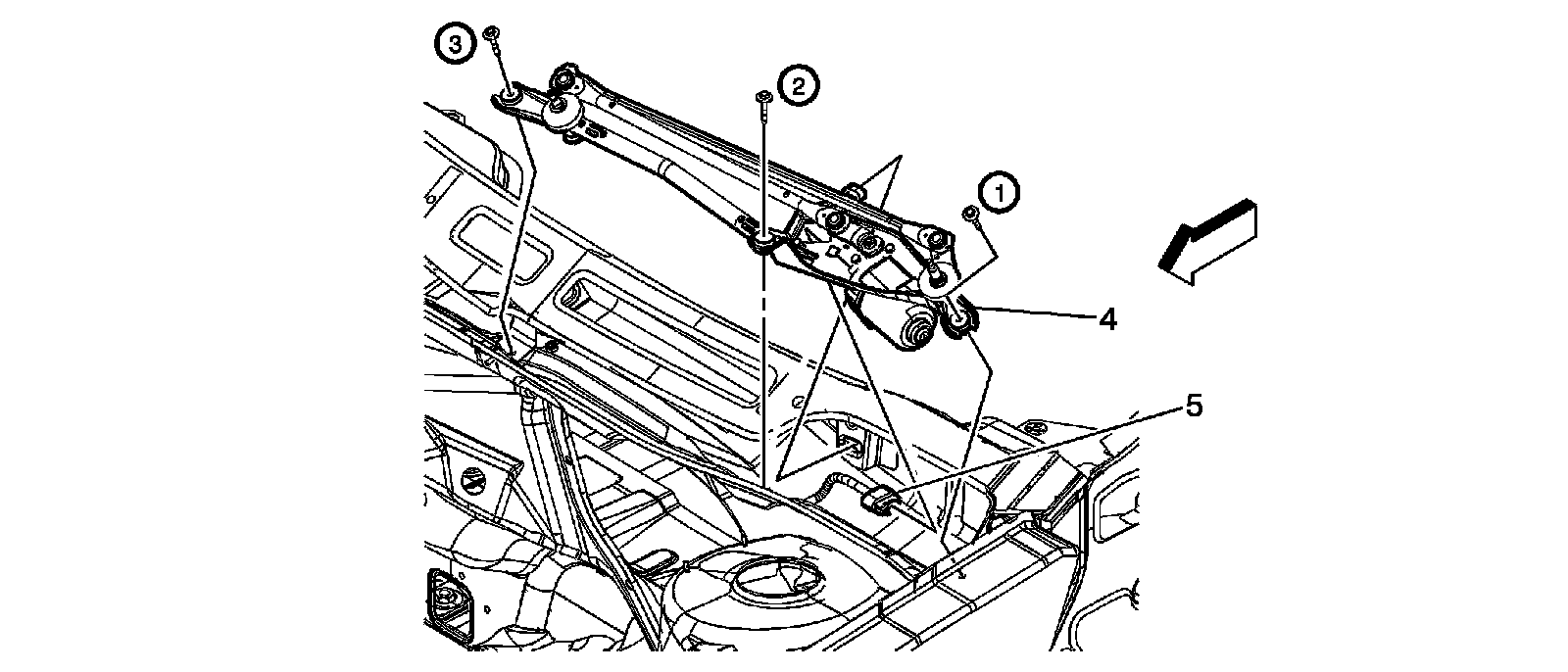 3
2
1
4
5