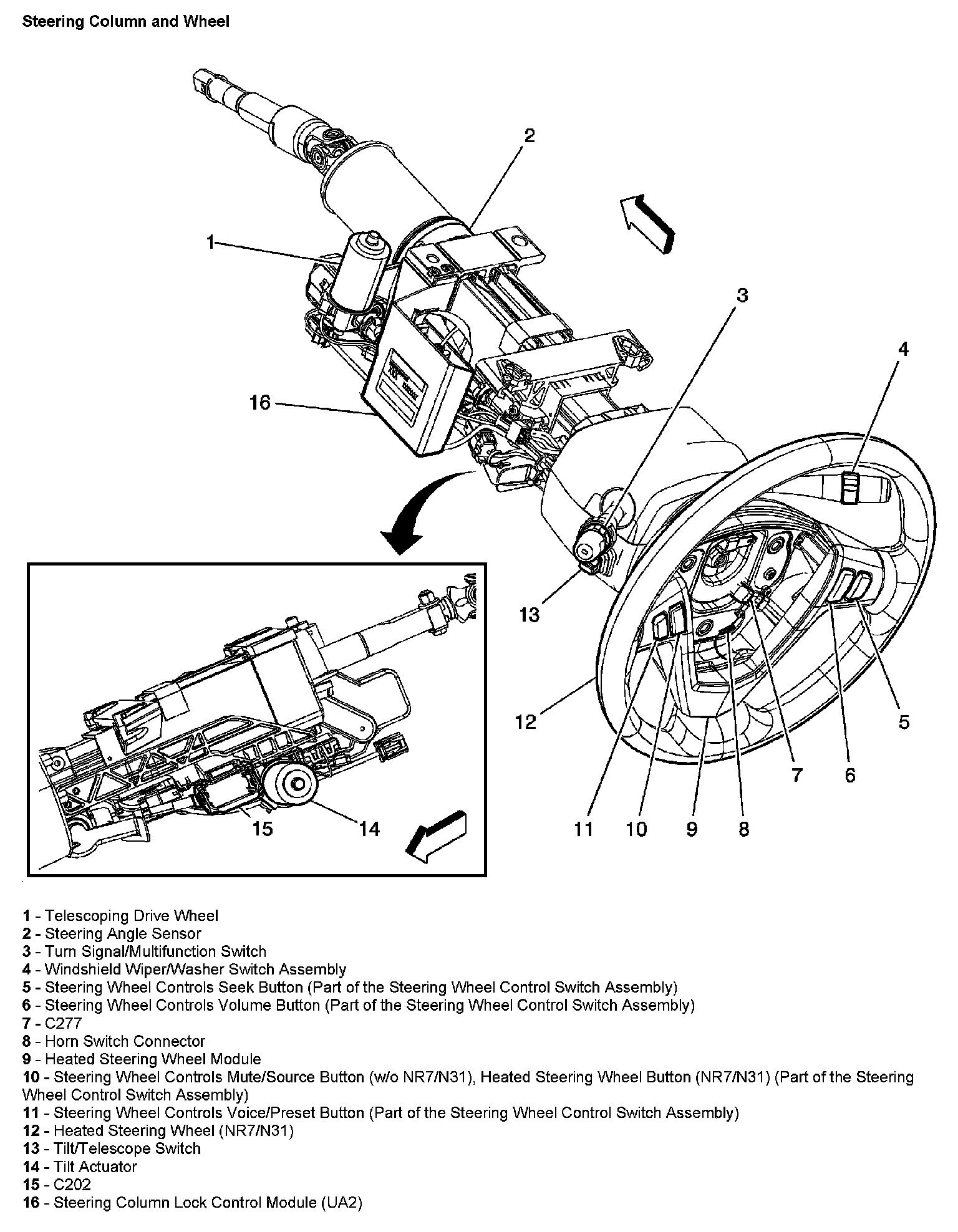 Steering Column and Wheel

2
1
3
4
16
13
12
5
7
6
11
10
9
8
15
14

1 - Telescoping Drive Wheel
2 - Steering Angle Sensor
3 - Turn Signal/Multifunction Switch
4 - Windshield Wiper/Washer Switch Assembly
5 - Steering Wheel Controls Seek Button (Part of the Steering Wheel Control Switch Assembly)
6 - Steering Wheel Controls Volume Button (Part of the Steering Wheel Control Switch Assembly)
7 - C277
8 - Horn Switch Connector
9 - Heated Steering Wheel Module
10 - Steering Wheel Controls Mute/Source Button (w/o NR7/N31), Heated Steering Wheel Button (NR7/N31) (Part of the Steering Wheel Control Switch Assembly)
11 - Steering Wheel Controls Voice/Preset Button (Part of the Steering Wheel Control Switch Assembly)
12 - Heated Steering Wheel (NR7/N31)
13 - Tilt/Telescope Switch
14 - Tilt Actuator
15 - C202
16 - Steering Column Lock Control Module (UA2)