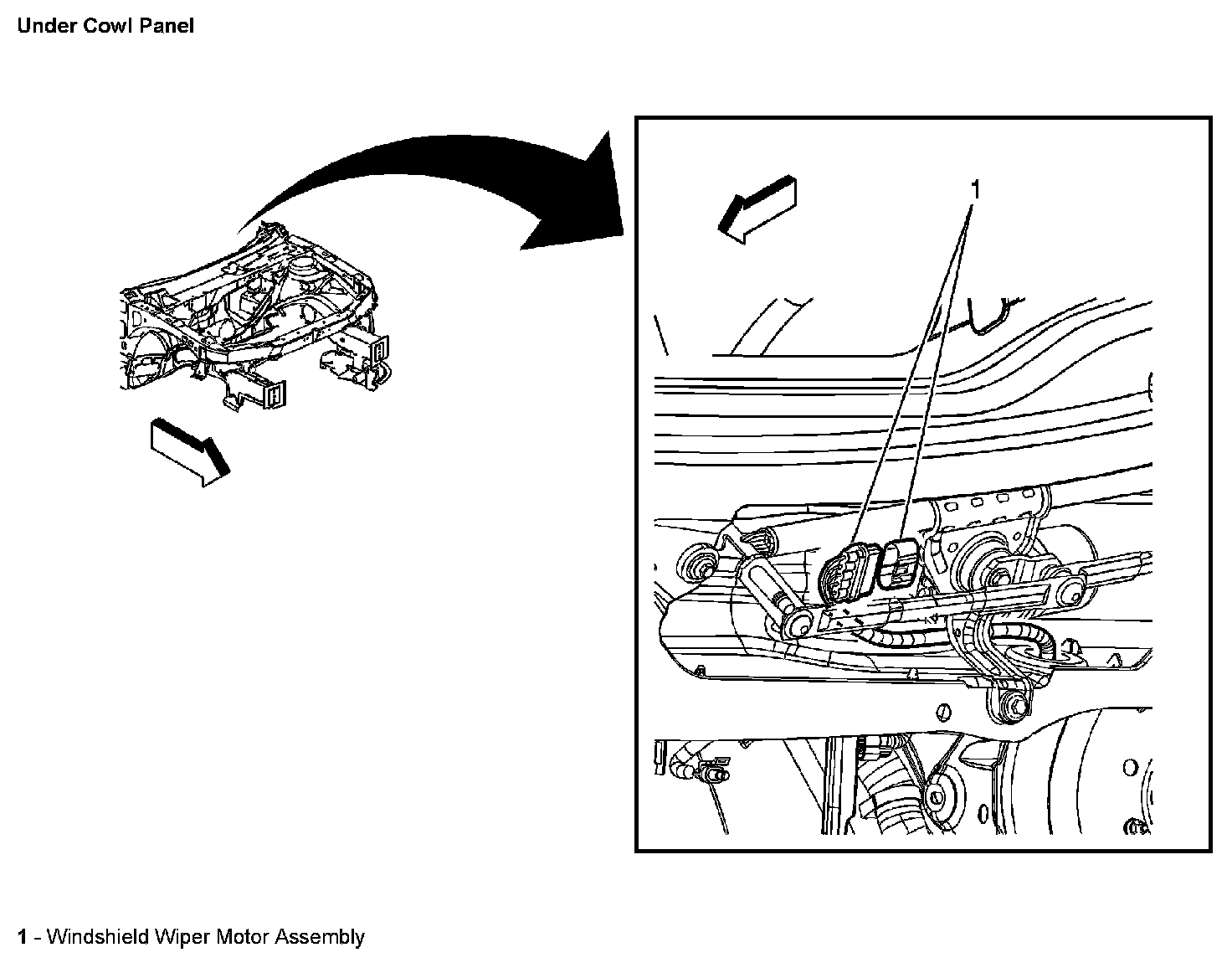 Under Cowl Panel

1

1 - Windshield Wiper Motor Assembly