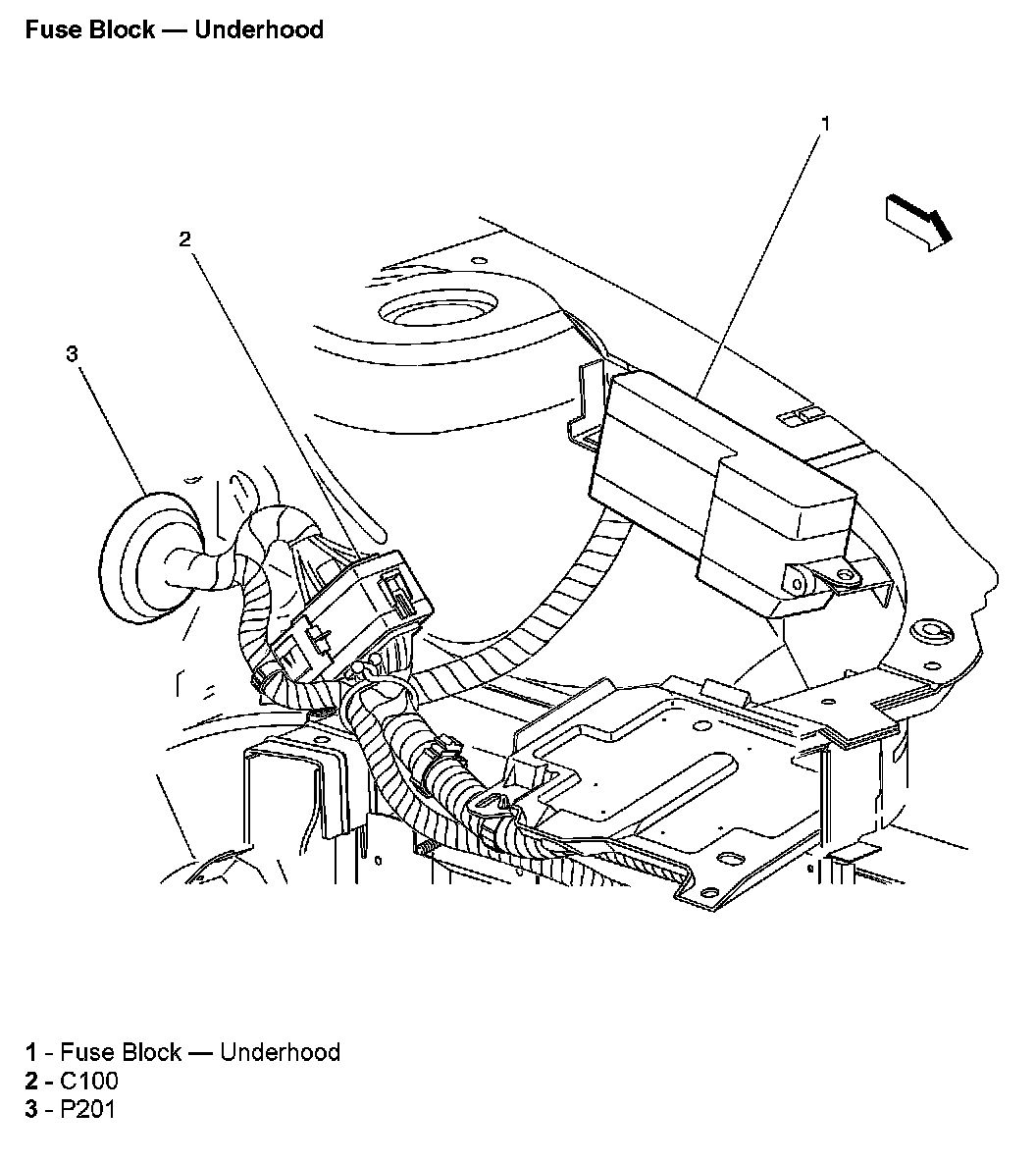 Fuse Block — Underhood

1

2

3

1 - Fuse Block — Underhood
2 - C100
3 - P201