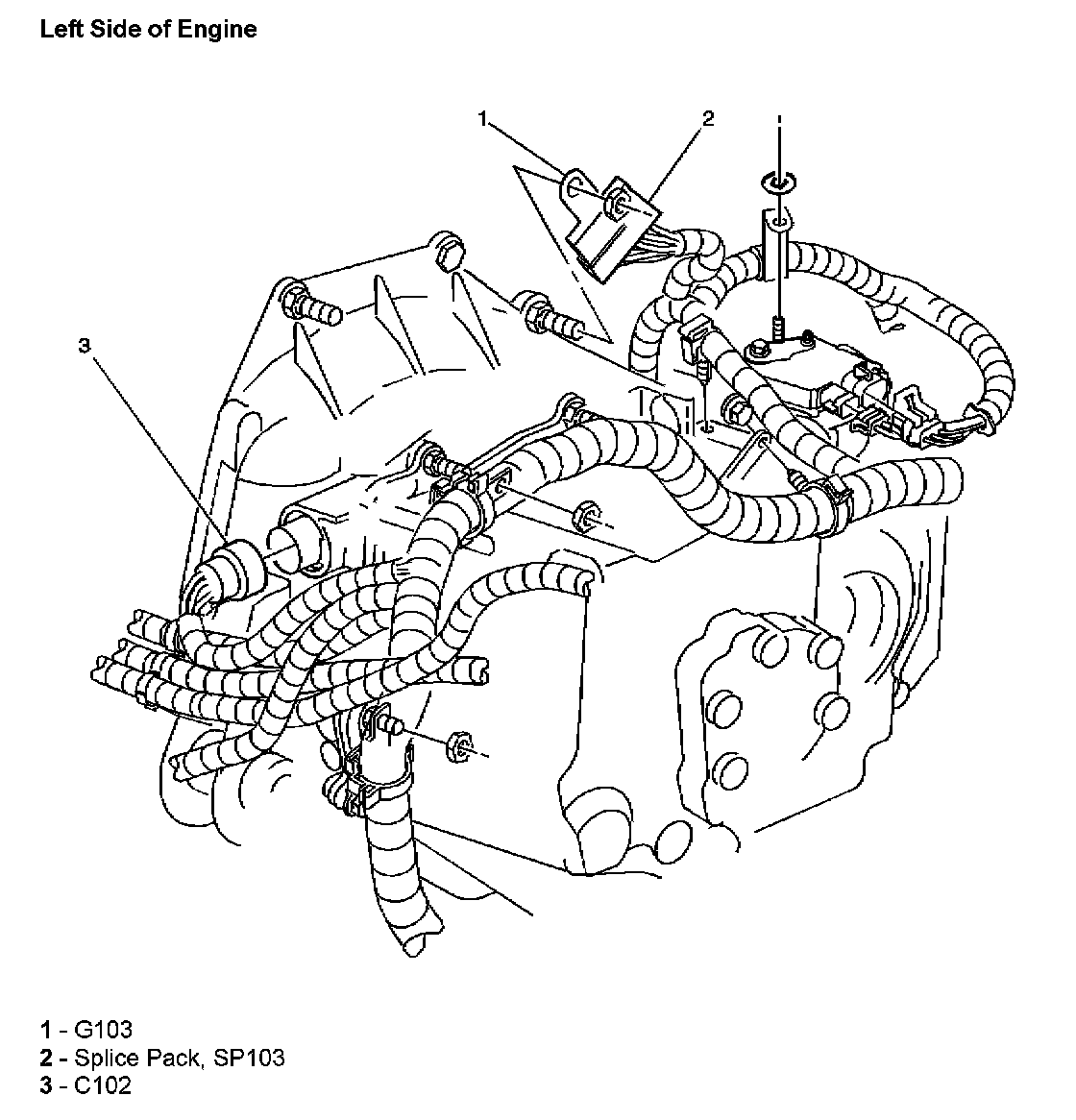 Left Side of Engine

1

2

3

1 - G103
2 - Splice Pack, SP103
3 - C102