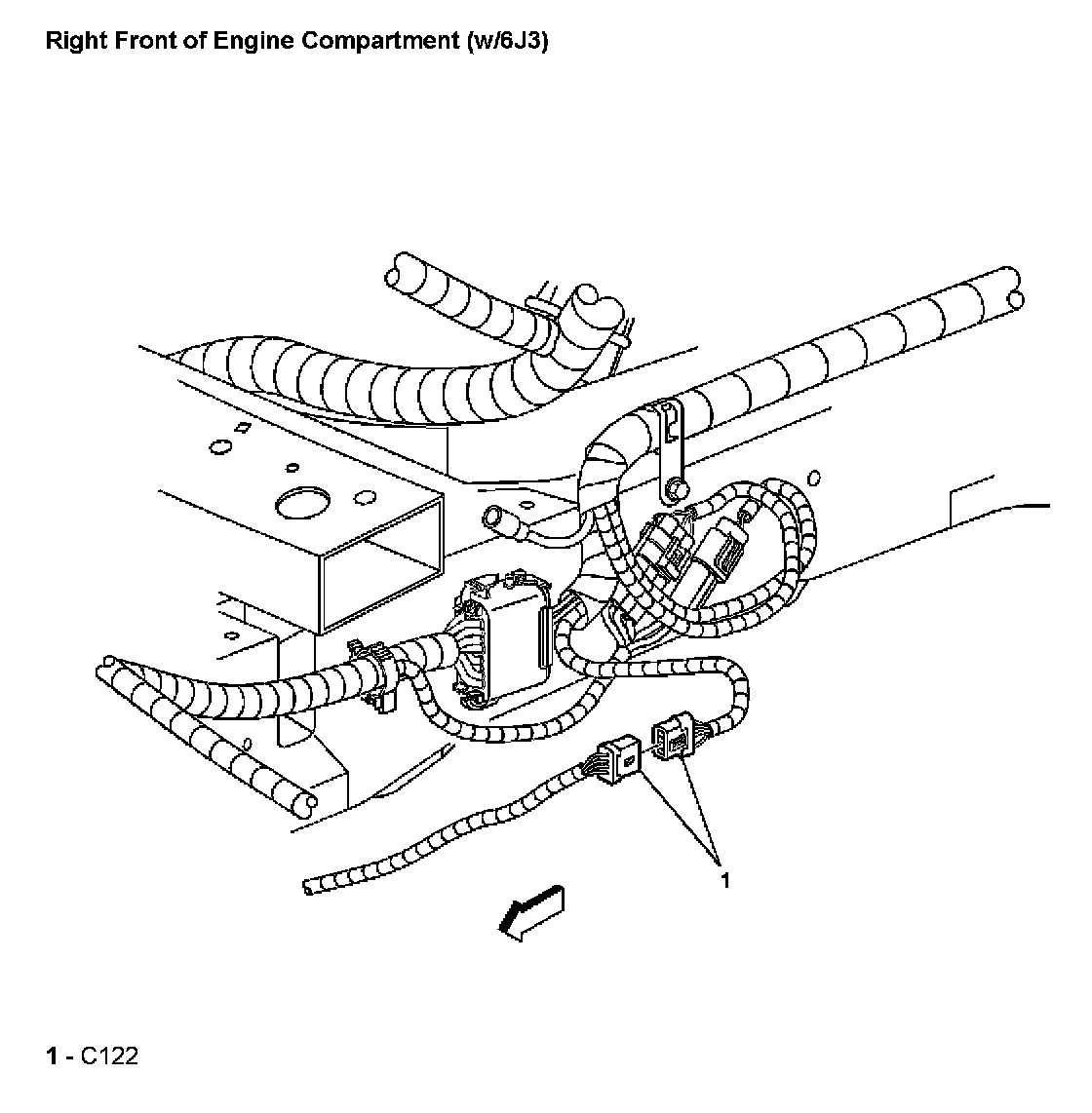 Right Front of Engine Compartment (w/6J3)

1

1 - C122