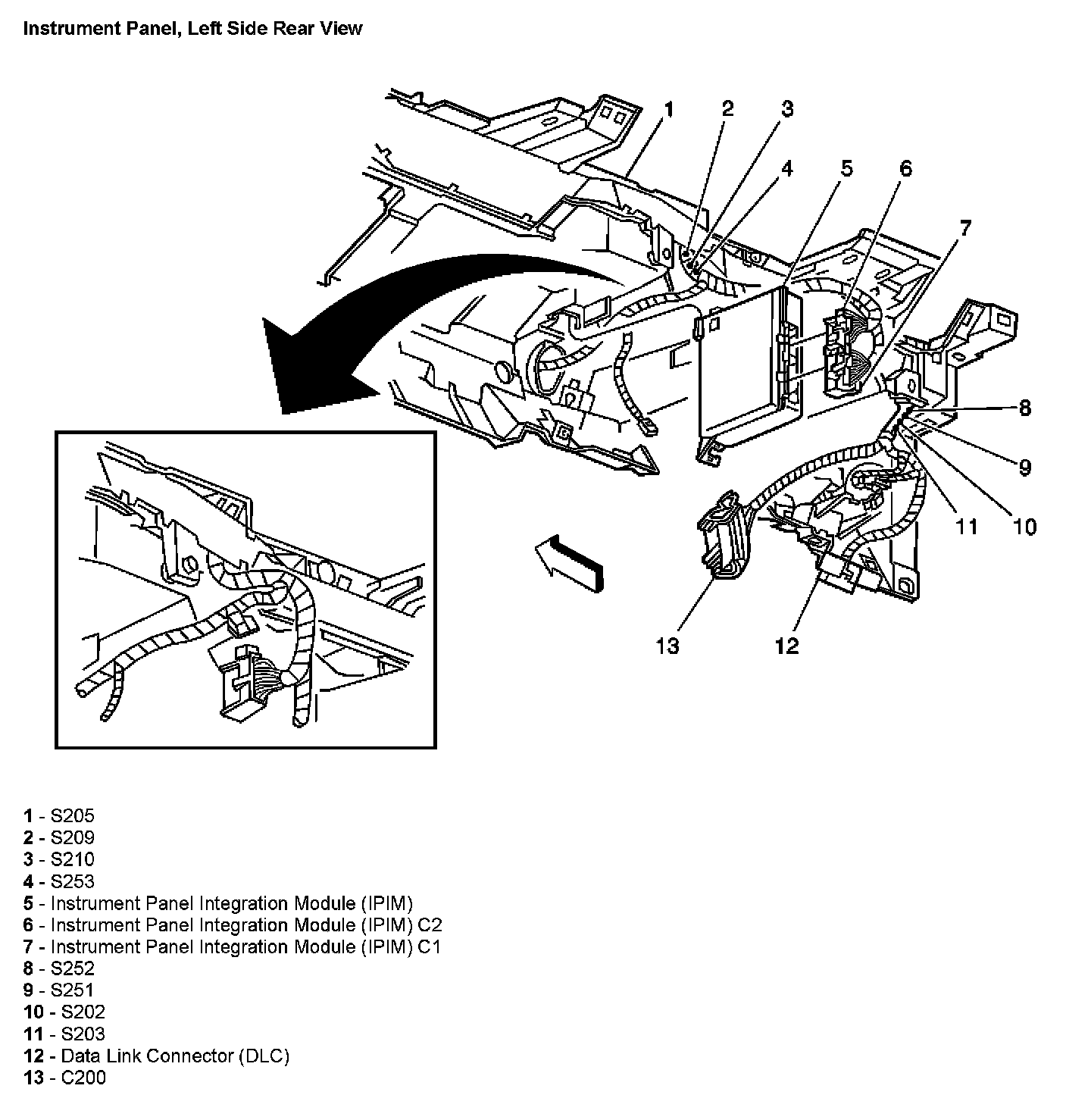 Instrument Panel, Left Side Rear View

1 2 3 4 5 6 7 8 9 10 11 12 13

1 - S205
2 - S209
3 - S210
4 - S253
5 - Instrument Panel Integration Module (IPIM)
6 - Instrument Panel Integration Module (IPIM) C2
7 - Instrument Panel Integration Module (IPIM) C1
8 - S252
9 - S251
10 - S202
11 - S203
12 - Data Link Connector (DLC)
13 - C200