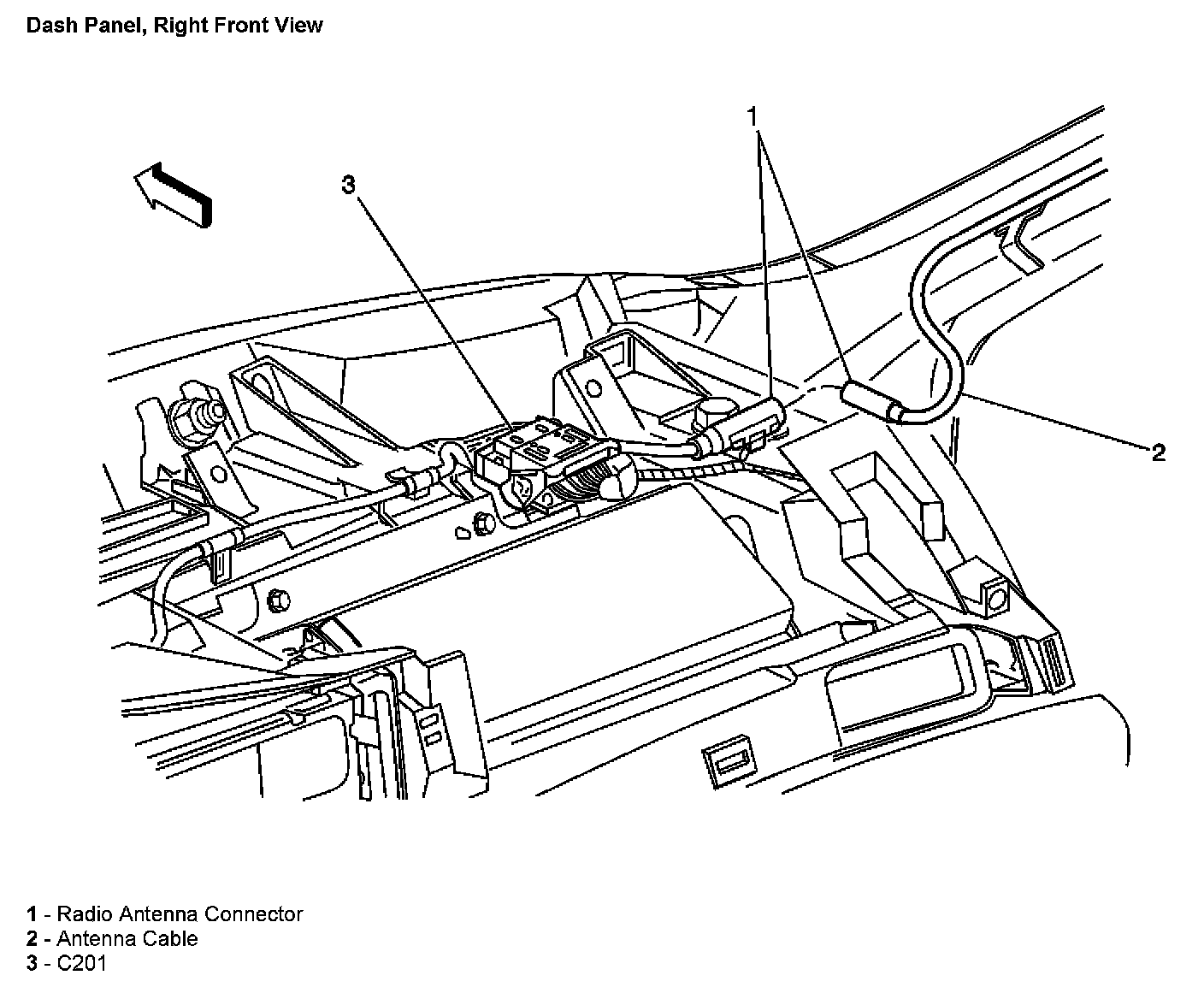 Dash Panel, Right Front View

1

3

2

1 - Radio Antenna Connector
2 - Antenna Cable
3 - C201