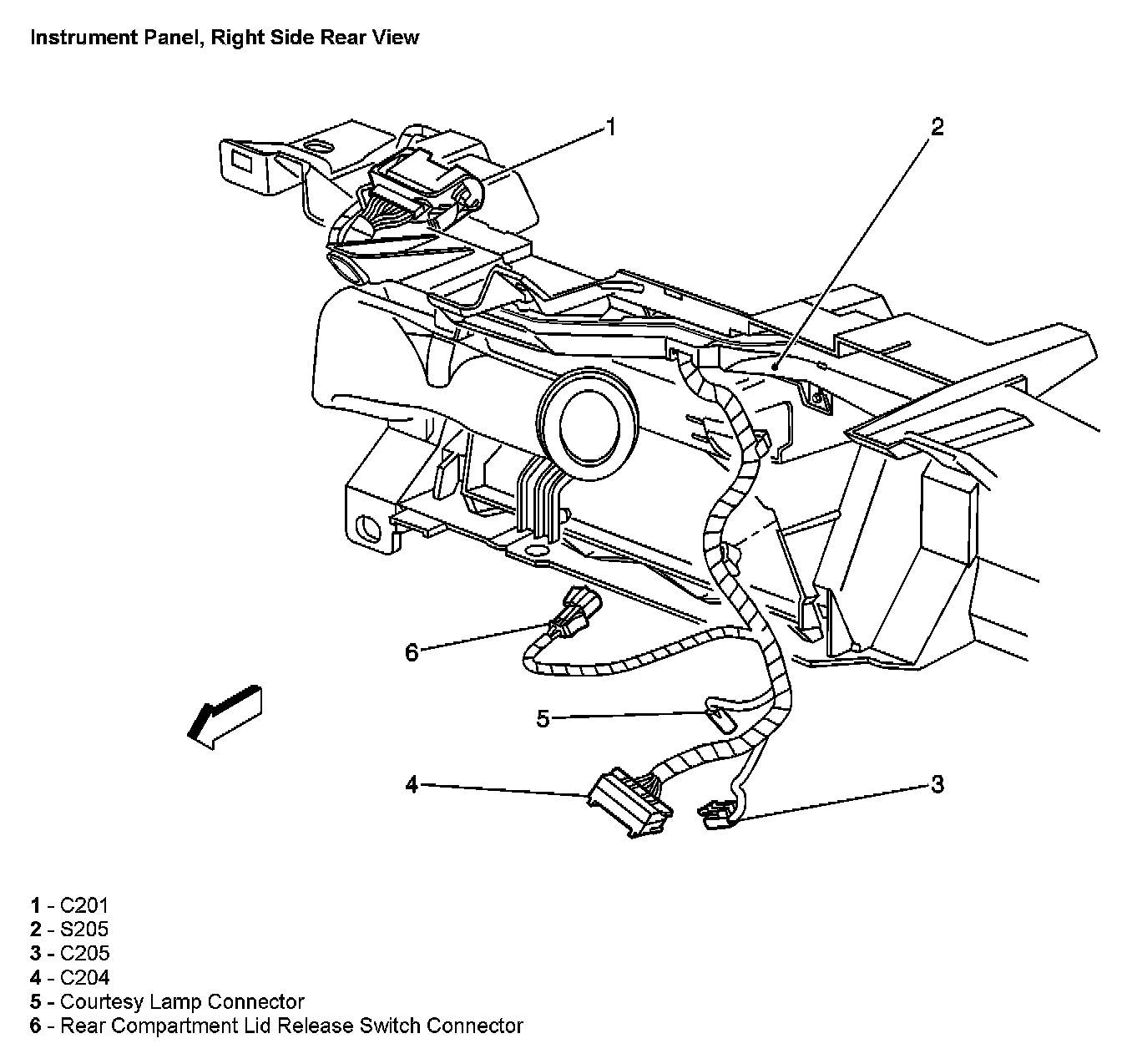 Instrument Panel, Right Side Rear View

1

2

6

5

4

3

1 - C201
2 - S205
3 - C205
4 - C204
5 - Courtesy Lamp Connector
6 - Rear Compartment Lid Release Switch Connector