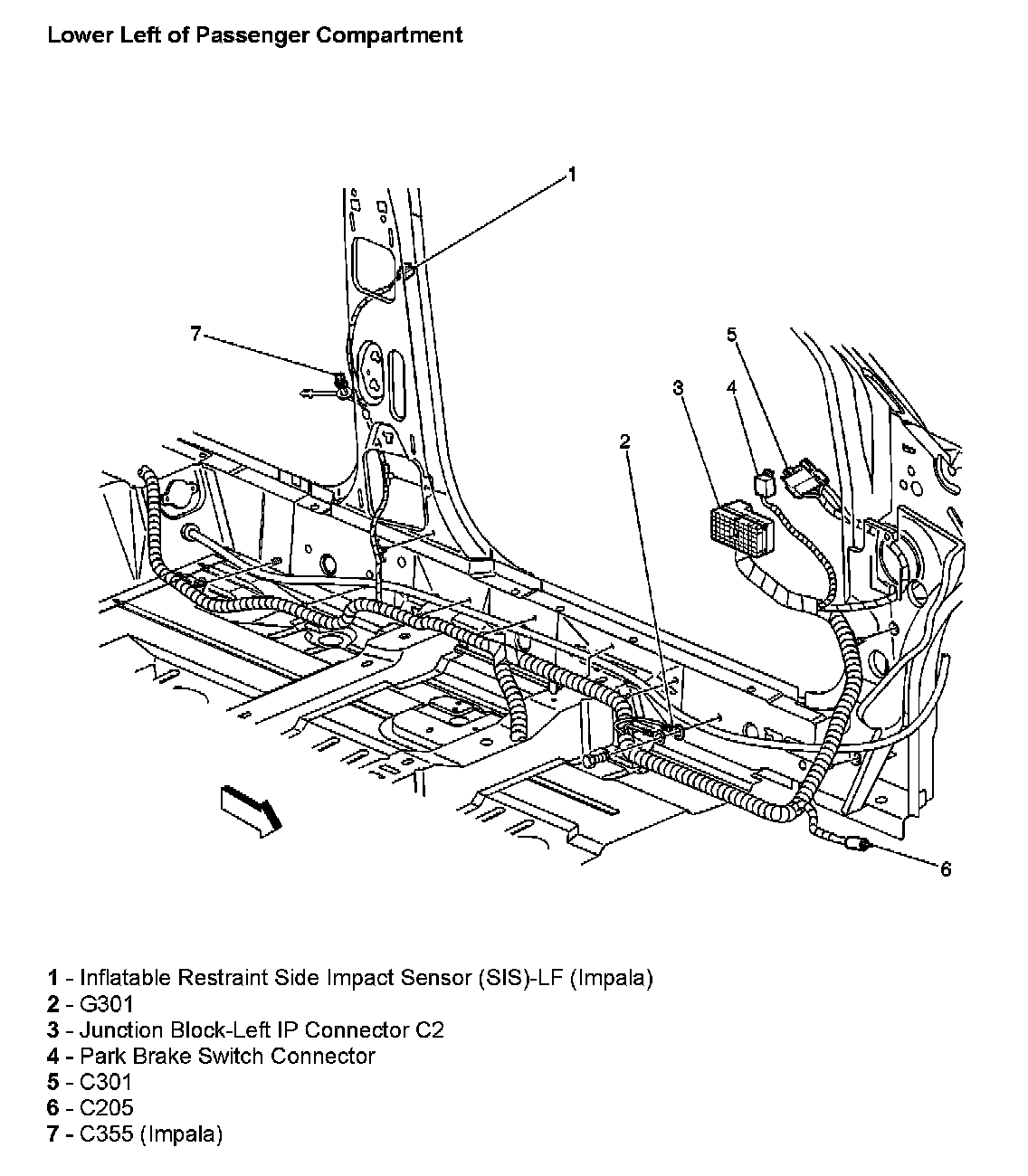 Lower Left of Passenger Compartment

1

7

5

3

4

2

6

1 - Inflatable Restraint Side Impact Sensor (SIS)-LF (Impala)
2 - G301
3 - Junction Block-Left IP Connector C2
4 - Park Brake Switch Connector
5 - C301
6 - C205
7 - C355 (Impala)