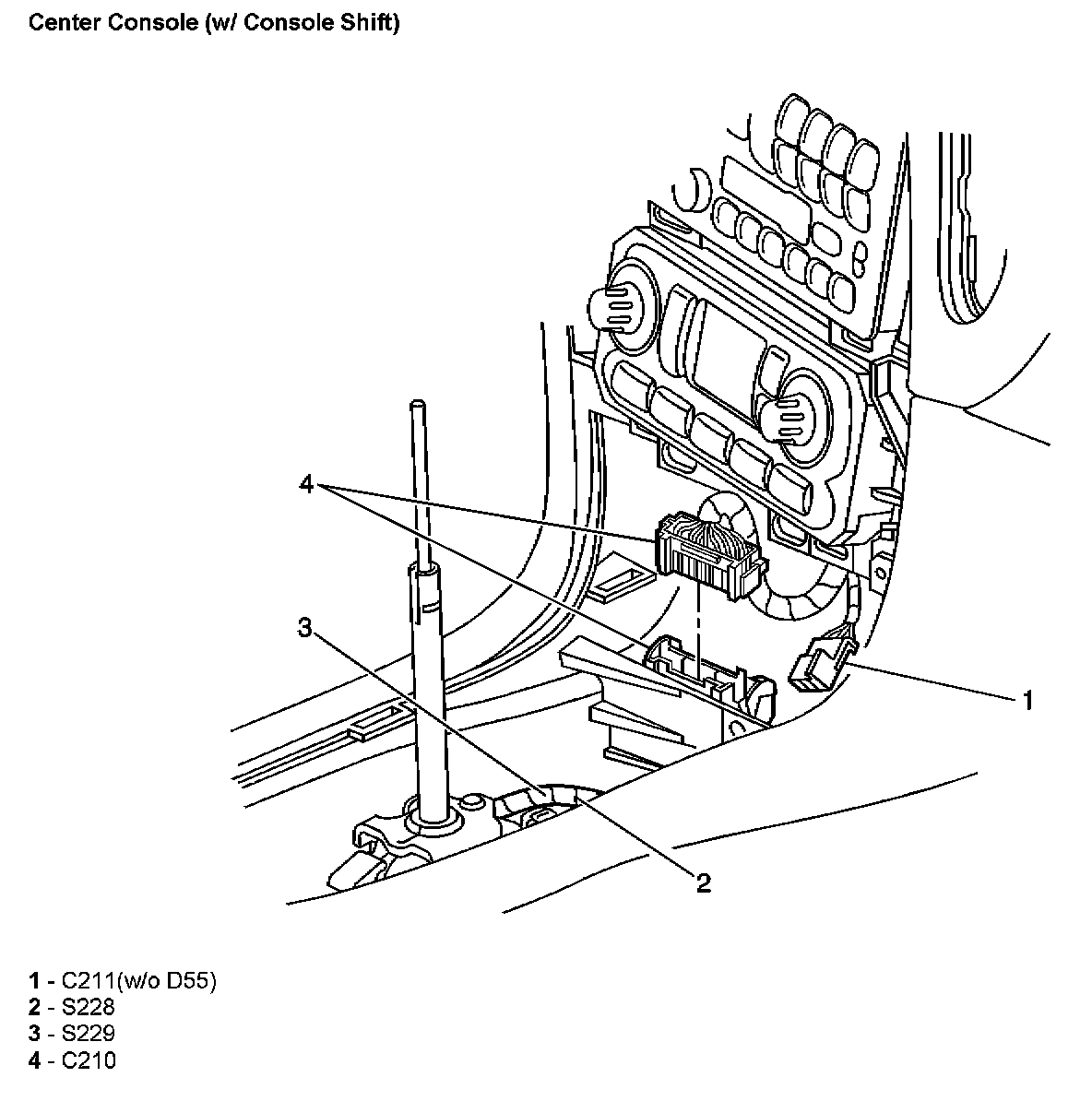 Center Console (w/ Console Shift)

4

3

1

2

1 - C211(w/o D55)
2 - S228
3 - S229
4 - C210