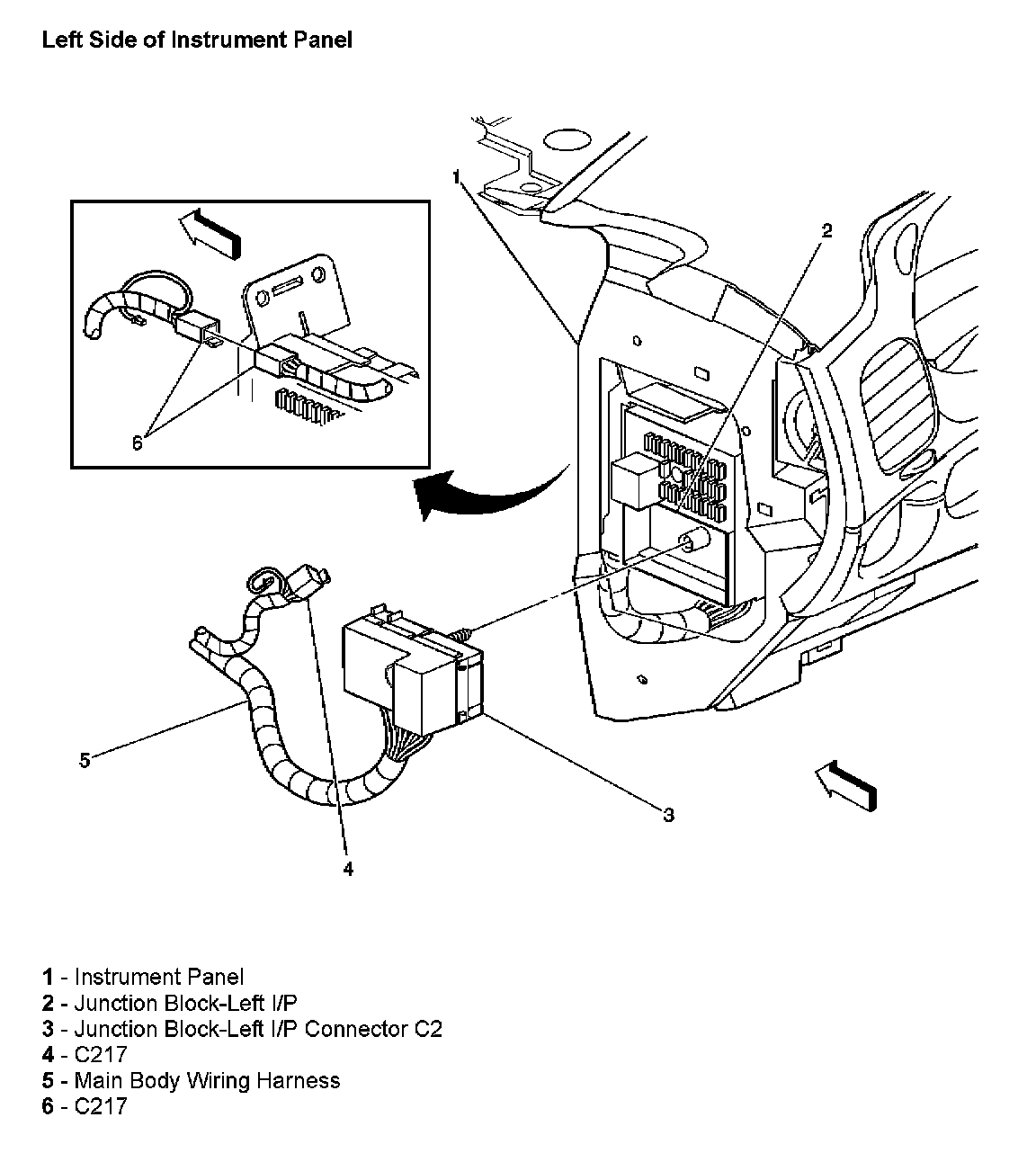 Left Side of Instrument Panel

1

2

6

5

3

4

1 - Instrument Panel
2 - Junction Block-Left I/P
3 - Junction Block-Left I/P Connector C2
4 - C217
5 - Main Body Wiring Harness
6 - C217