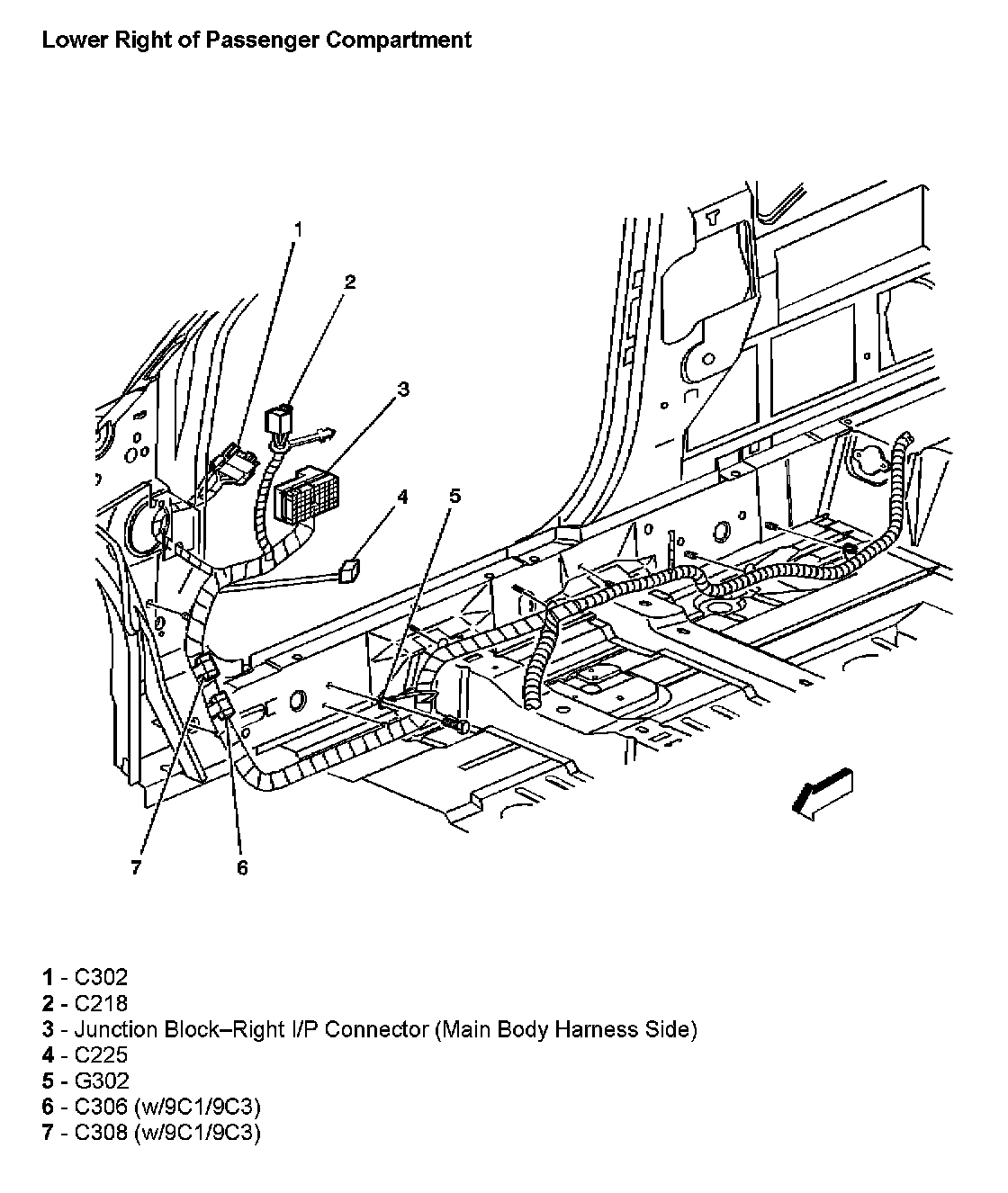 Lower Right of Passenger Compartment

1
2
3
4
5
7
6

1 - C302
2 - C218
3 - Junction Block–Right I/P Connector (Main Body Harness Side)
4 - C225
5 - G302
6 - C306 (w/9C1/9C3)
7 - C308 (w/9C1/9C3)