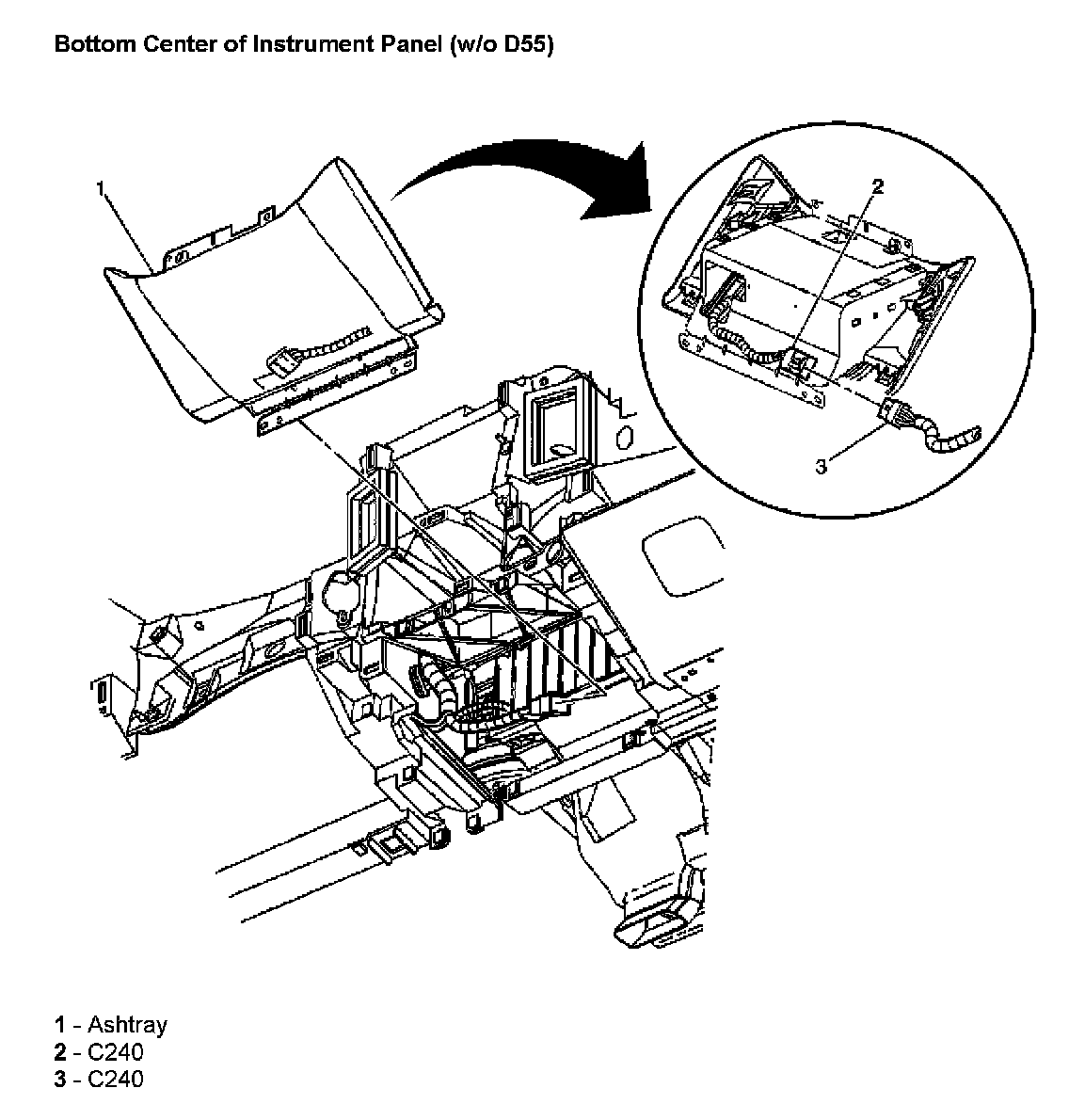 Bottom Center of Instrument Panel (w/o D55)

1

2

3

1 - Ashtray
2 - C240
3 - C240