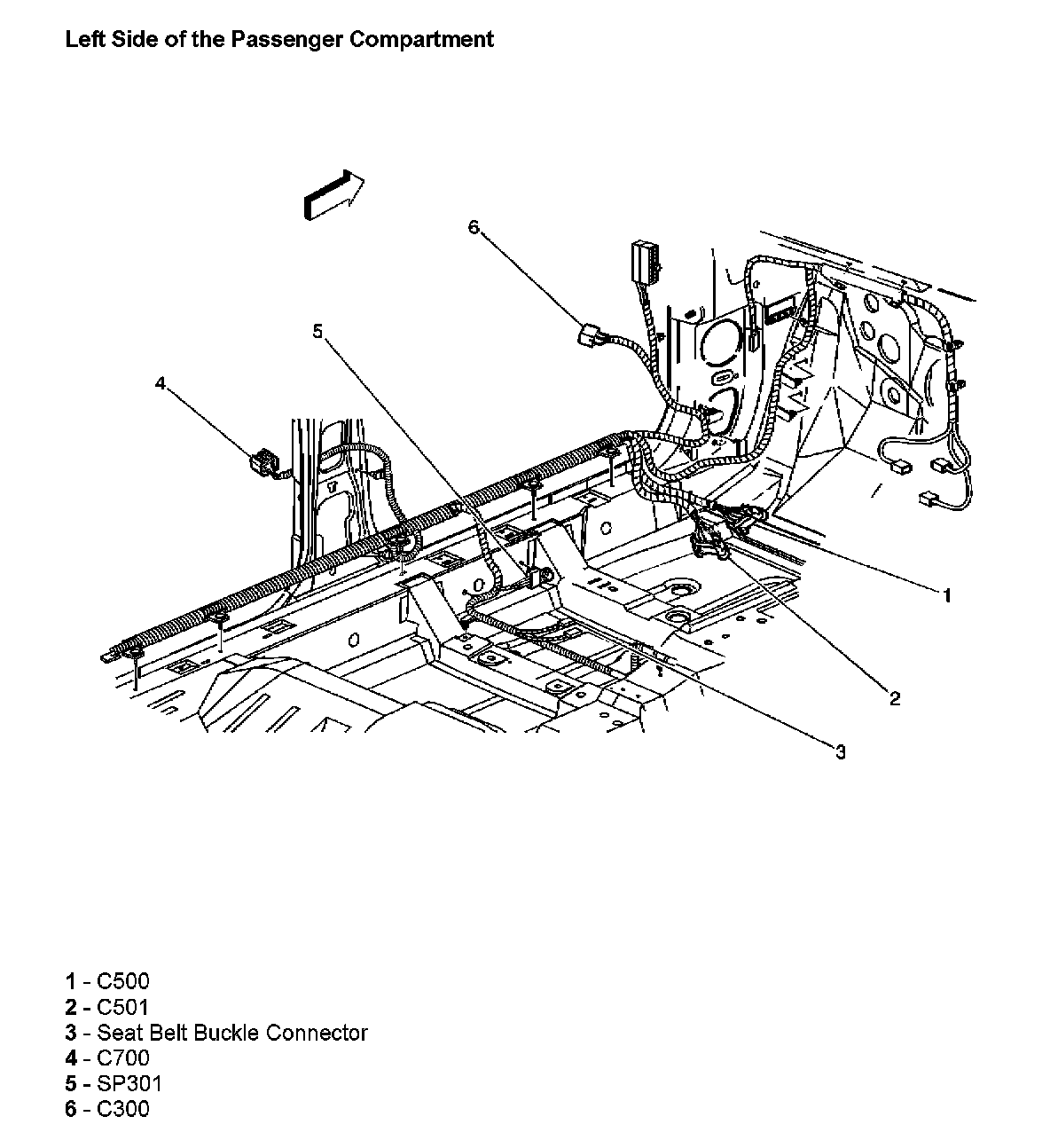 Left Side of the Passenger Compartment

6

5

4

1

2

3

1 - C500
2 - C501
3 - Seat Belt Buckle Connector
4 - C700
5 - SP301
6 - C300