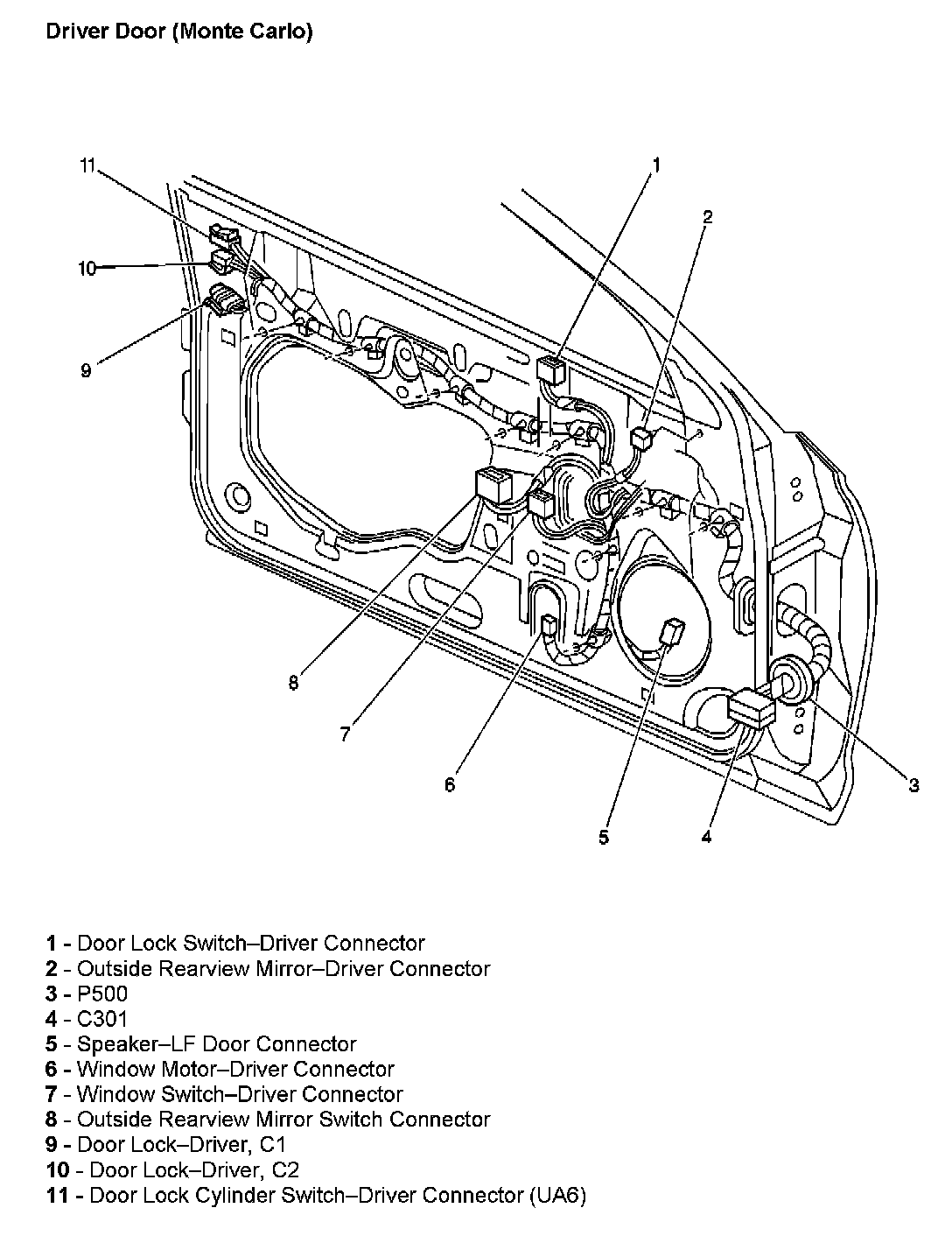 Driver Door (Monte Carlo)

11
10
9
1
2
8
7
6
5
4
3

1 - Door Lock Switch–Driver Connector
2 - Outside Rearview Mirror–Driver Connector
3 - P500
4 - C301
5 - Speaker–LF Door Connector
6 - Window Motor–Driver Connector
7 - Window Switch–Driver Connector
8 - Outside Rearview Mirror Switch Connector
9 - Door Lock–Driver, C1
10 - Door Lock–Driver, C2
11 - Door Lock Cylinder Switch–Driver Connector (UA6)