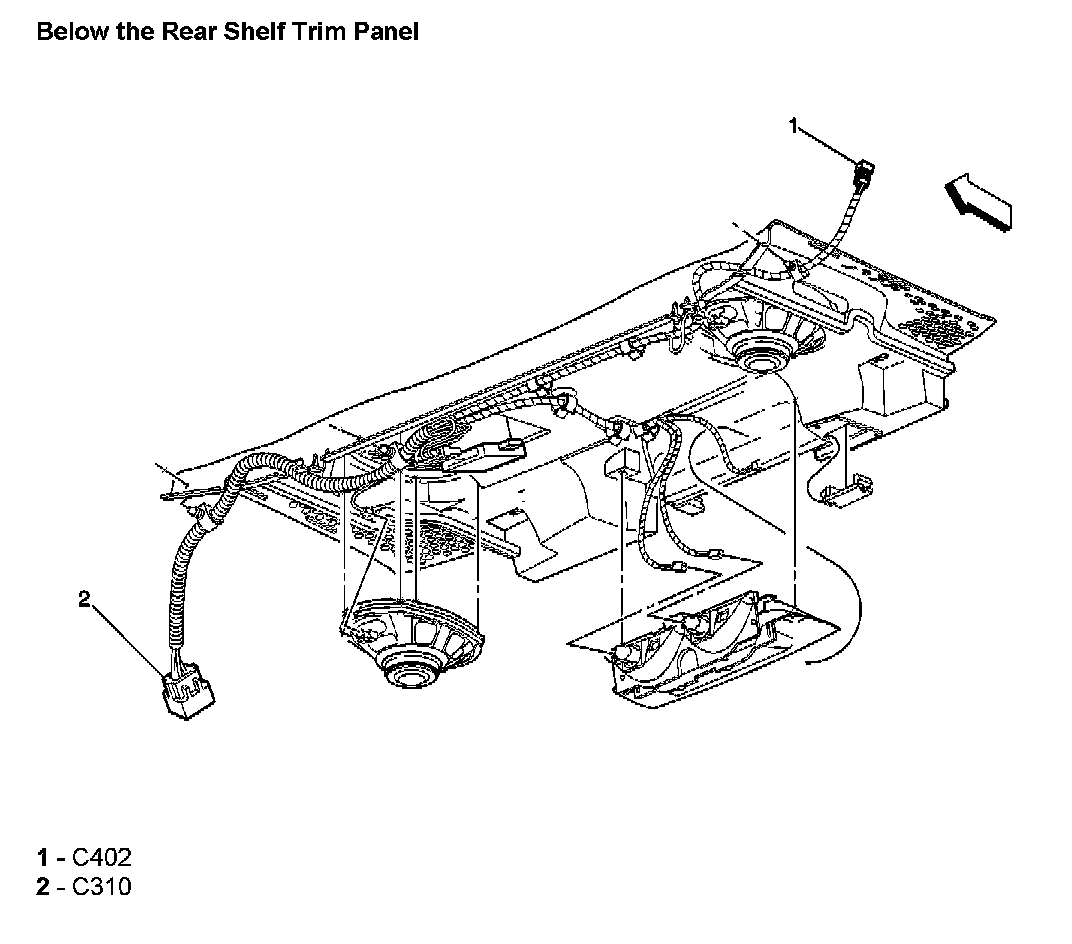 Below the Rear Shelf Trim Panel

1

2

1 - C402
2 - C310