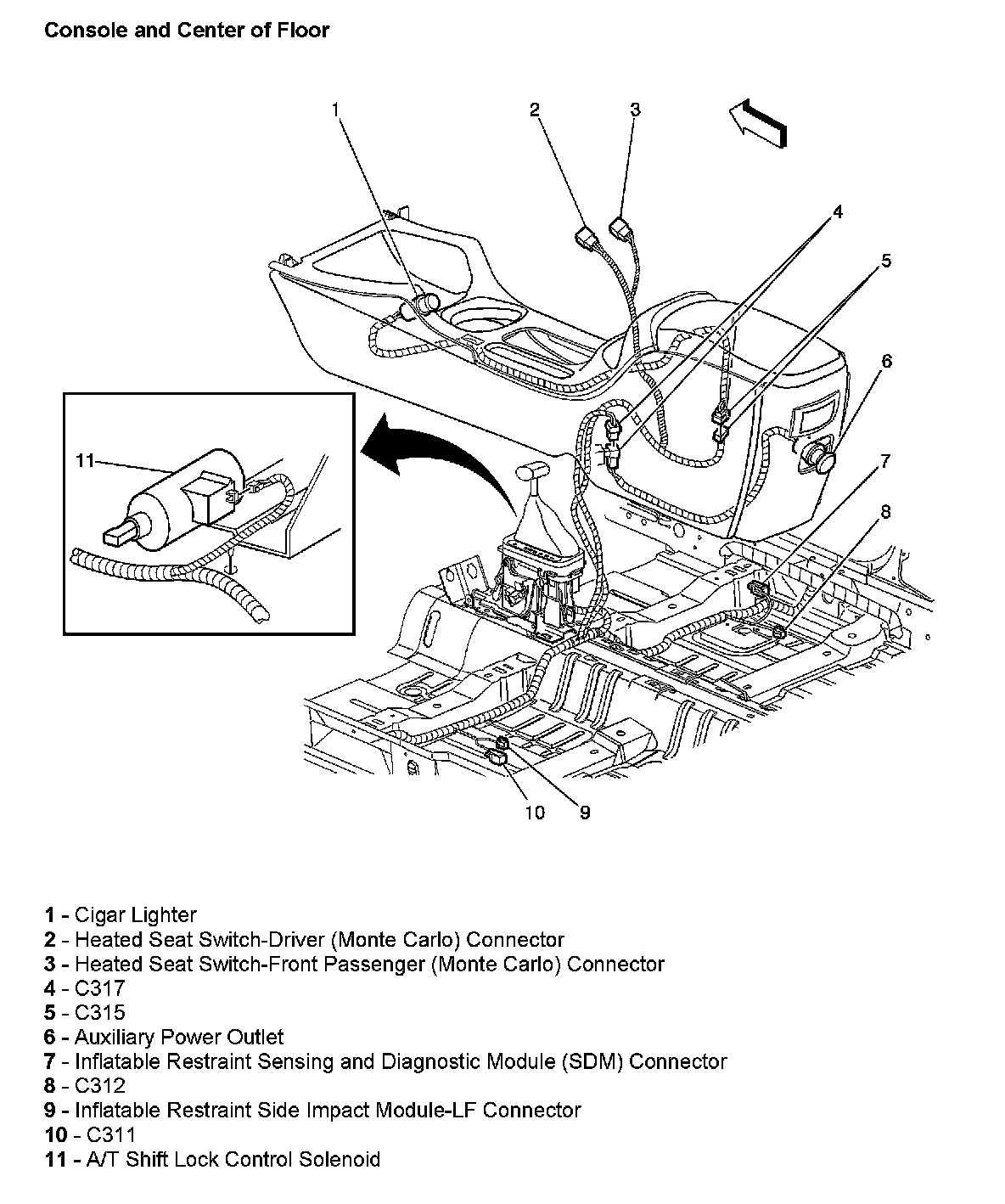 Console and Center of Floor

1
2
3
4
5
6
7
8
11
10
9

1 - Cigar Lighter
2 - Heated Seat Switch-Driver (Monte Carlo) Connector
3 - Heated Seat Switch-Front Passenger (Monte Carlo) Connector
4 - C317
5 - C315
6 - Auxiliary Power Outlet
7 - Inflatable Restraint Sensing and Diagnostic Module (SDM) Connector
8 - C312
9 - Inflatable Restraint Side Impact Module-LF Connector
10 - C311
11 - A/T Shift Lock Control Solenoid