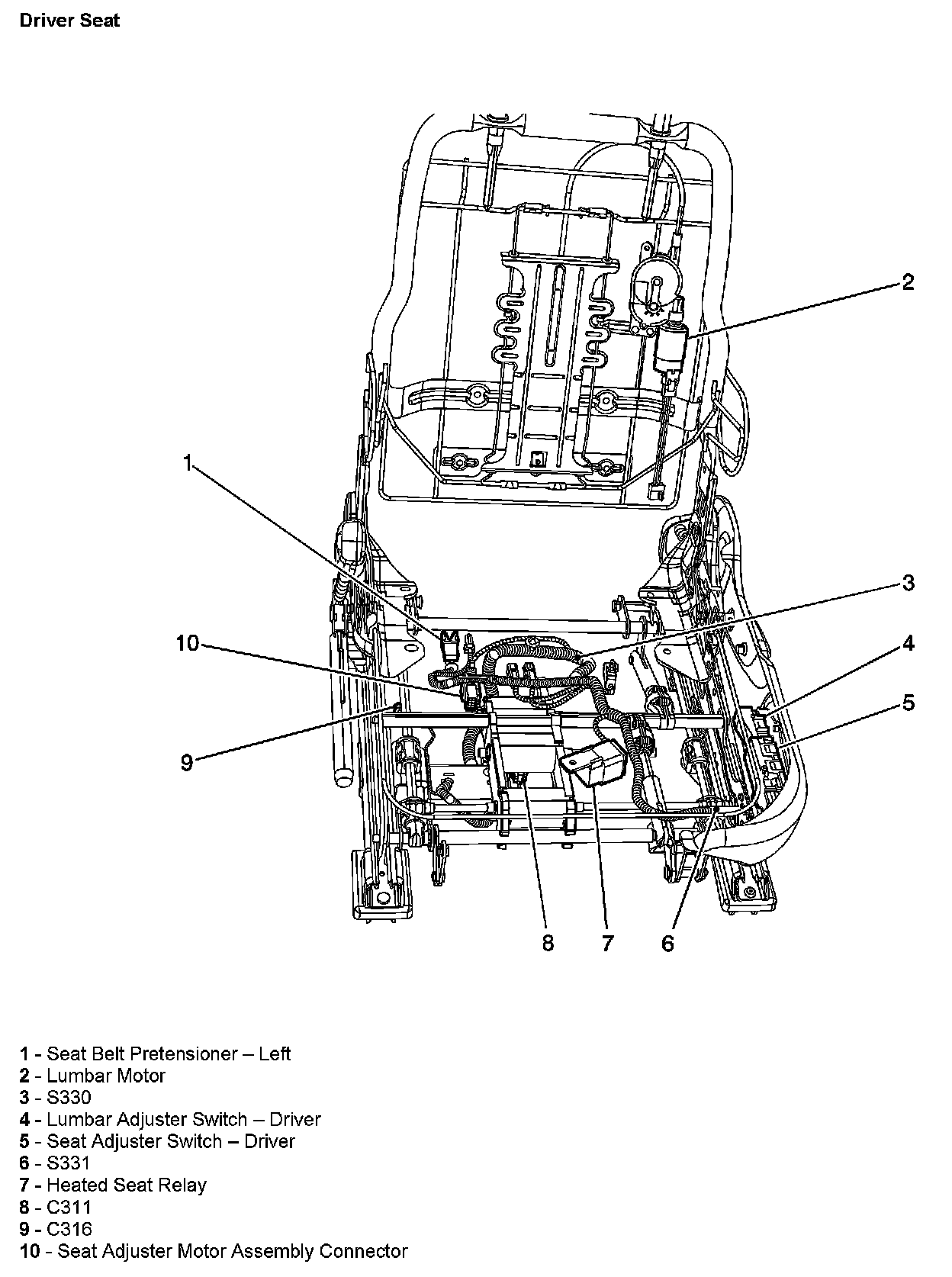 Driver Seat

2

1

3

10

4

5

9

8

7

6

1 - Seat Belt Pretensioner – Left
2 - Lumbar Motor
3 - S330
4 - Lumbar Adjuster Switch – Driver
5 - Seat Adjuster Switch – Driver
6 - S331
7 - Heated Seat Relay
8 - C311
9 - C316
10 - Seat Adjuster Motor Assembly Connector