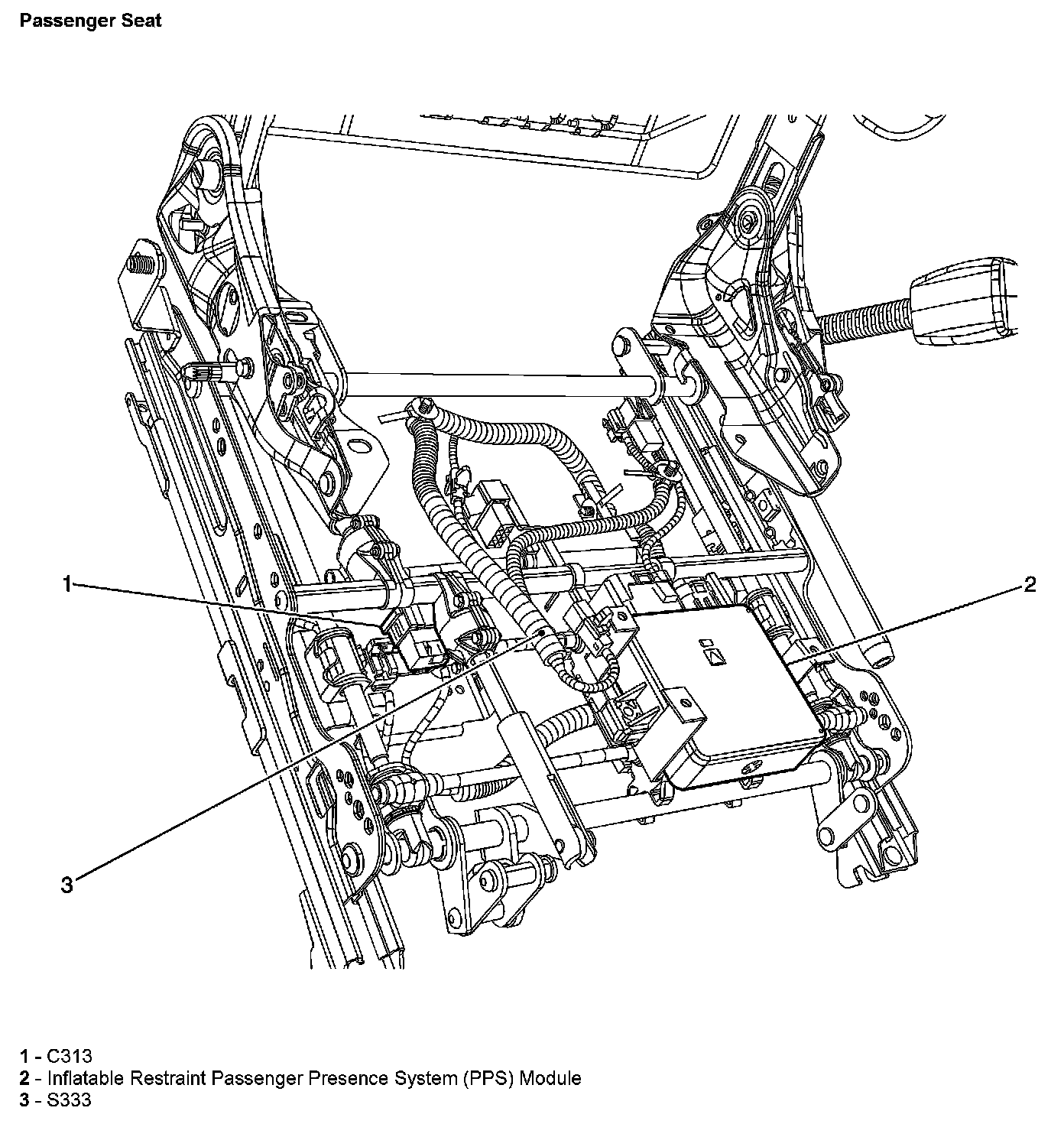 Passenger Seat

1

2

3

1 - C313
2 - Inflatable Restraint Passenger Presence System (PPS) Module
3 - S333