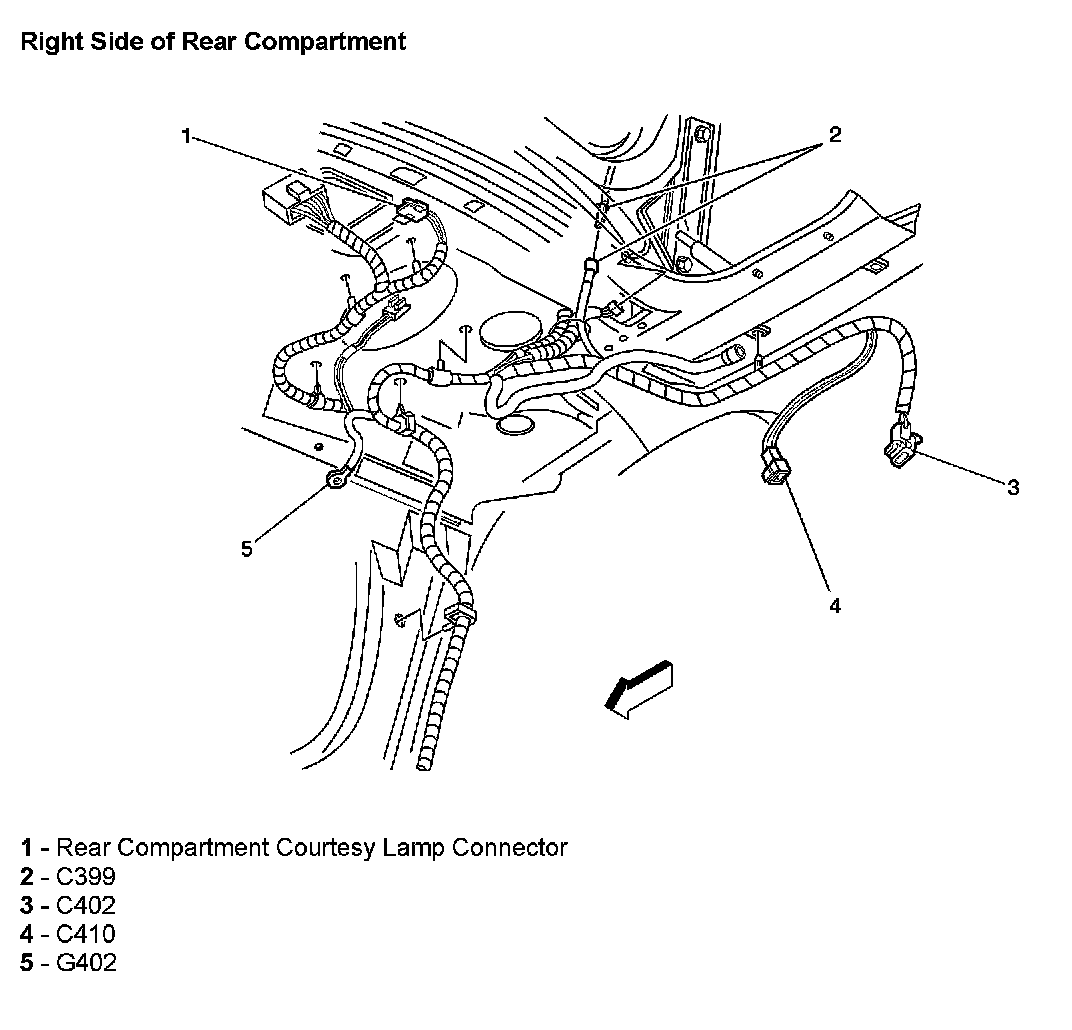 Right Side of Rear Compartment

1
2
3
4
5

1 - Rear Compartment Courtesy Lamp Connector
2 - C399
3 - C402
4 - C410
5 - G402