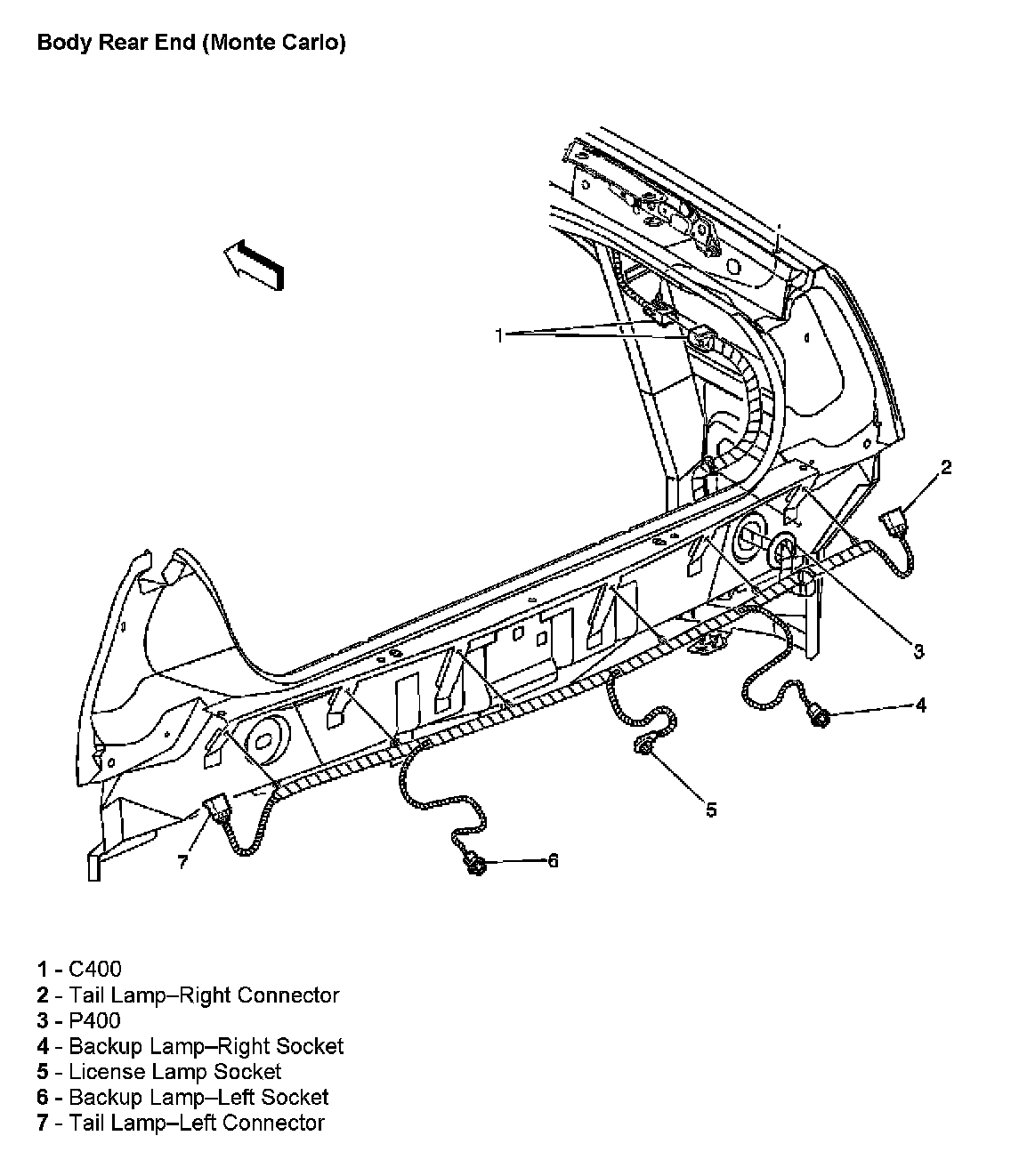 Body Rear End (Monte Carlo)

1

2

3

4

5

6

7

1 - C400
2 - Tail Lamp–Right Connector
3 - P400
4 - Backup Lamp–Right Socket
5 - License Lamp Socket
6 - Backup Lamp–Left Socket
7 - Tail Lamp–Left Connector