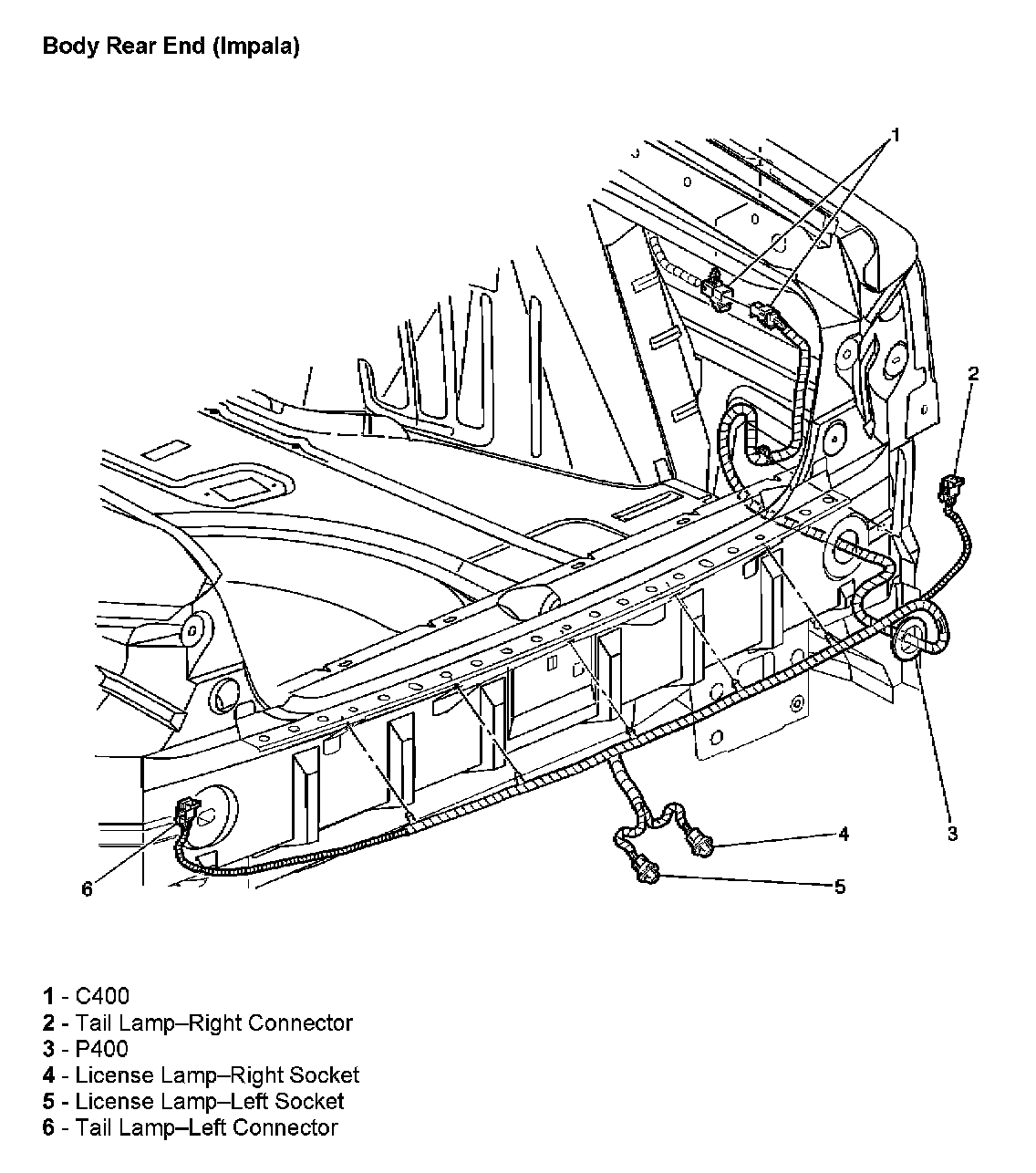 Body Rear End (Impala)

1

2

3

4

5

6

1 - C400
2 - Tail Lamp–Right Connector
3 - P400
4 - License Lamp–Right Socket
5 - License Lamp–Left Socket
6 - Tail Lamp–Left Connector