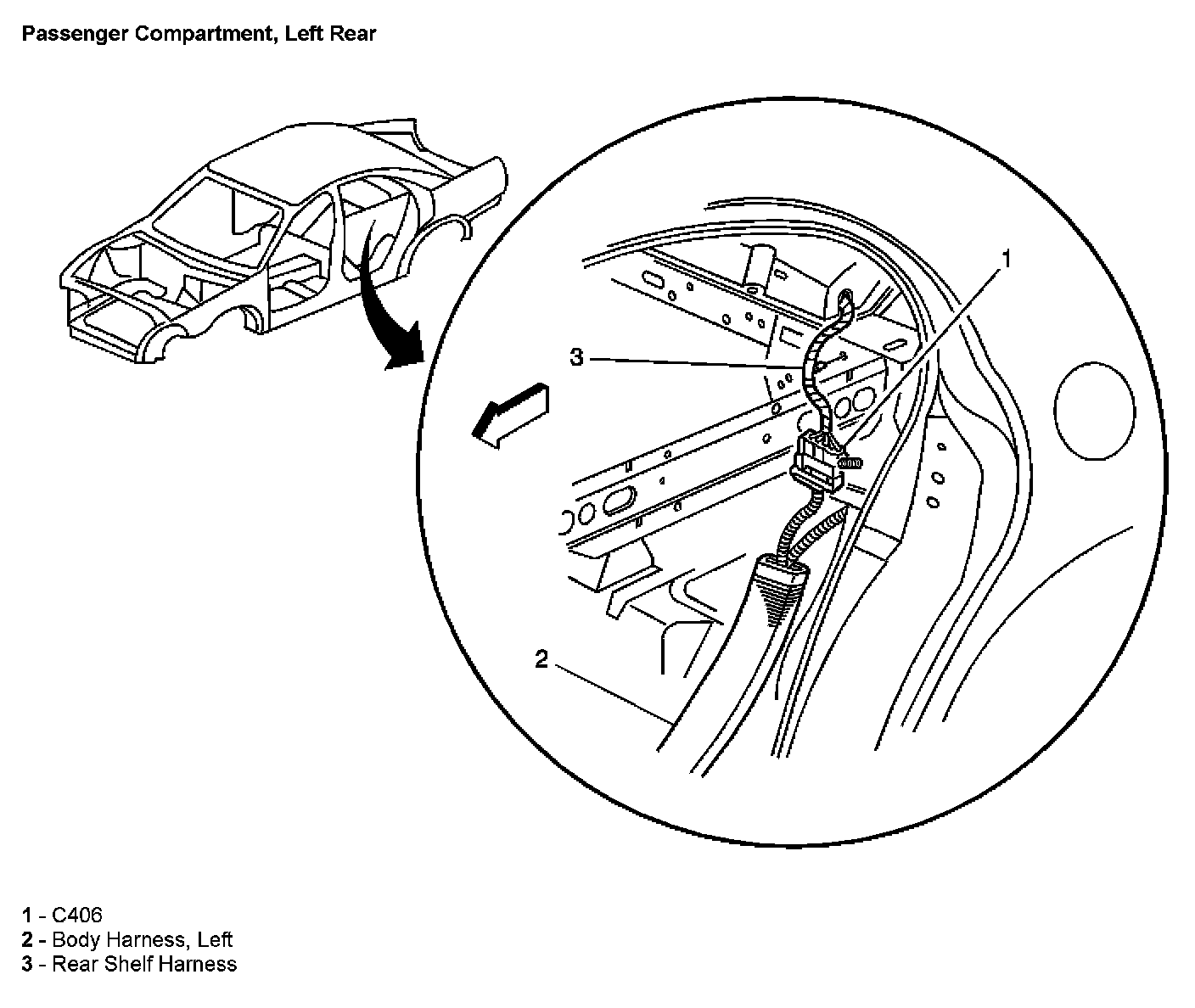 Passenger Compartment, Left Rear

1

3

2

1 - C406
2 - Body Harness, Left
3 - Rear Shelf Harness