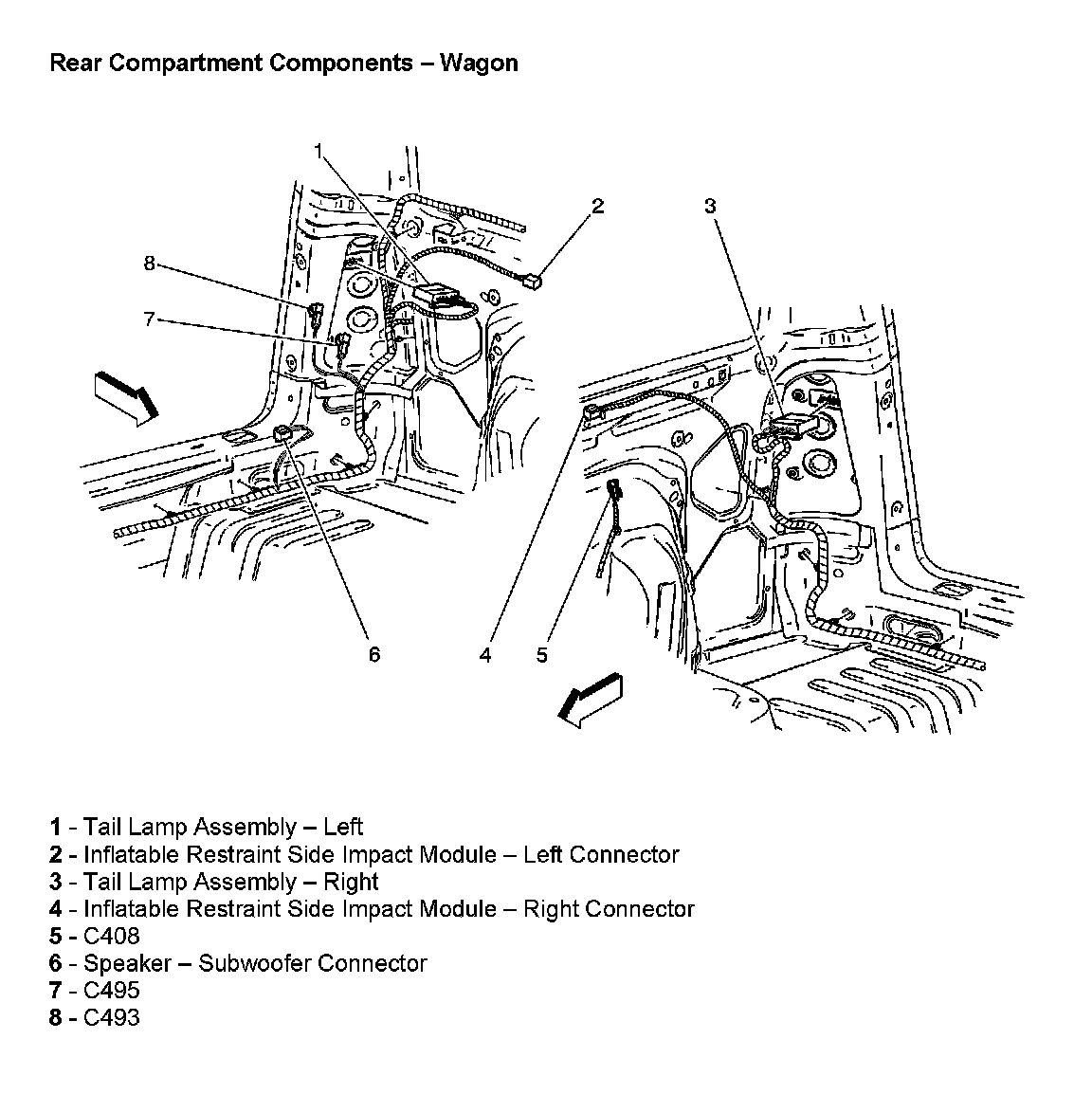 Rear Compartment Components – Wagon

1

2

3

8

7

6

4

5

1 - Tail Lamp Assembly – Left
2 - Inflatable Restraint Side Impact Module – Left Connector
3 - Tail Lamp Assembly – Right
4 - Inflatable Restraint Side Impact Module – Right Connector
5 - C408
6 - Speaker – Subwoofer Connector
7 - C495
8 - C493