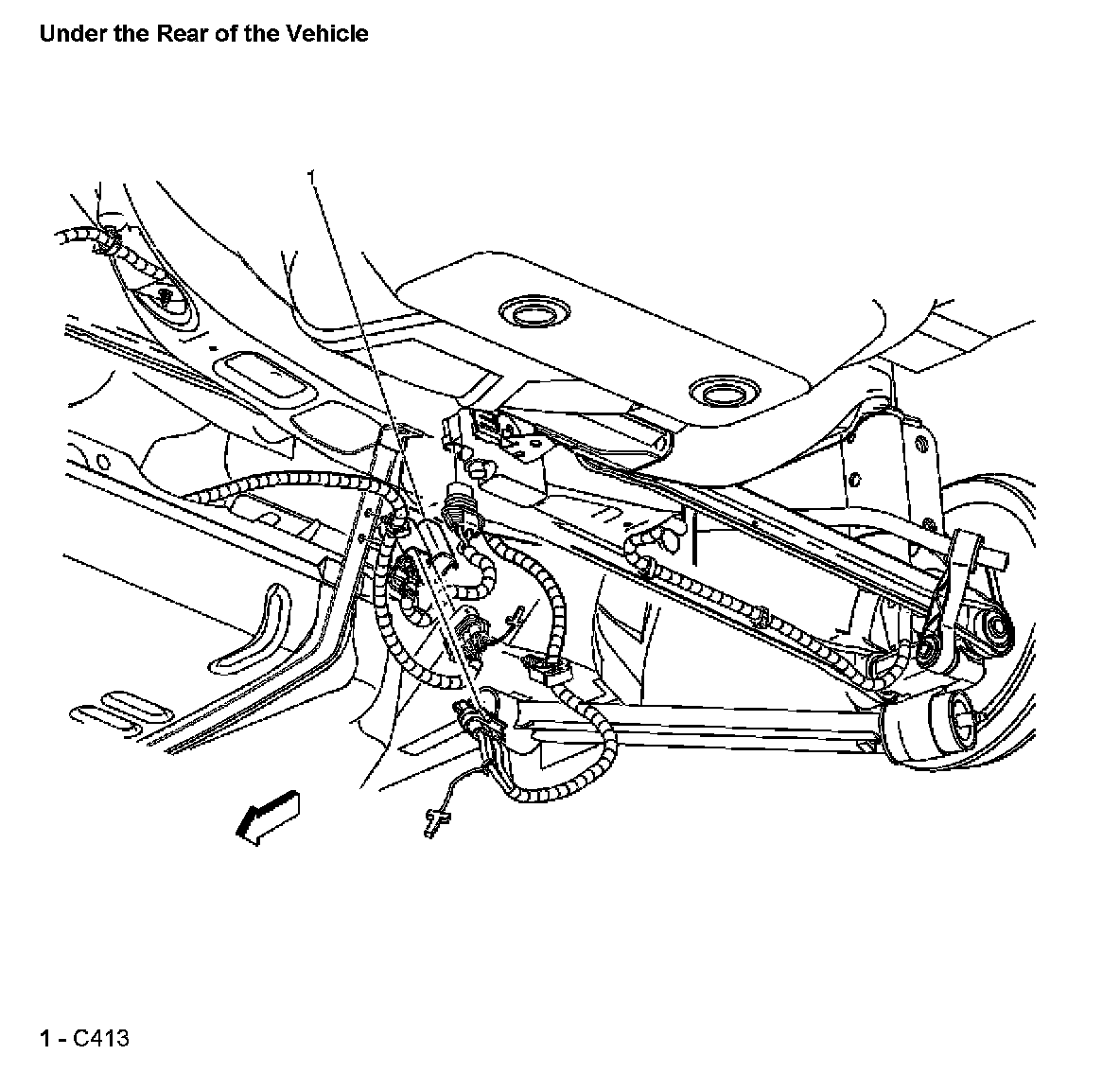 Under the Rear of the Vehicle

1

1 - C413