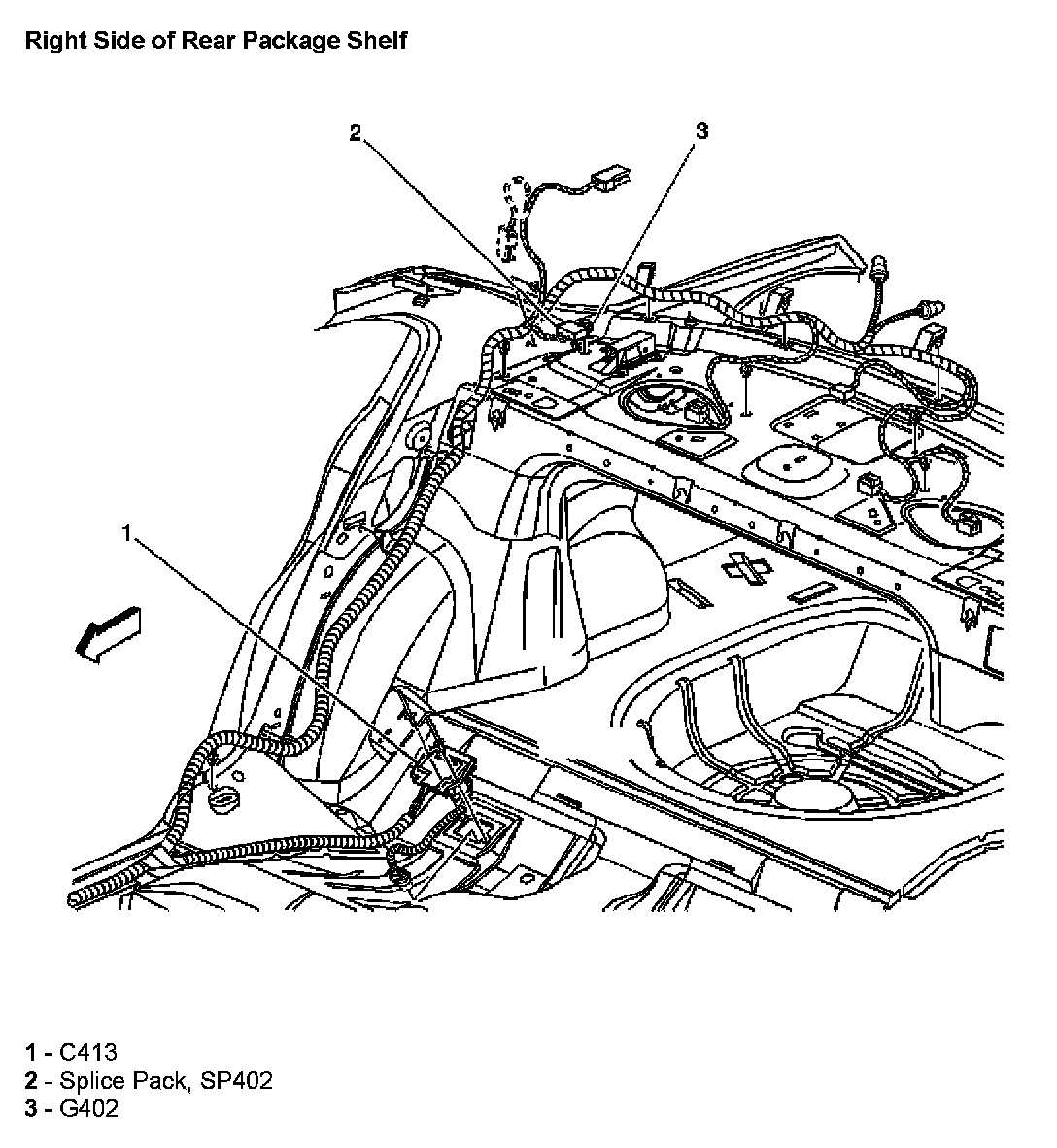 Right Side of Rear Package Shelf

2

3

1

1 - C413
2 - Splice Pack, SP402
3 - G402