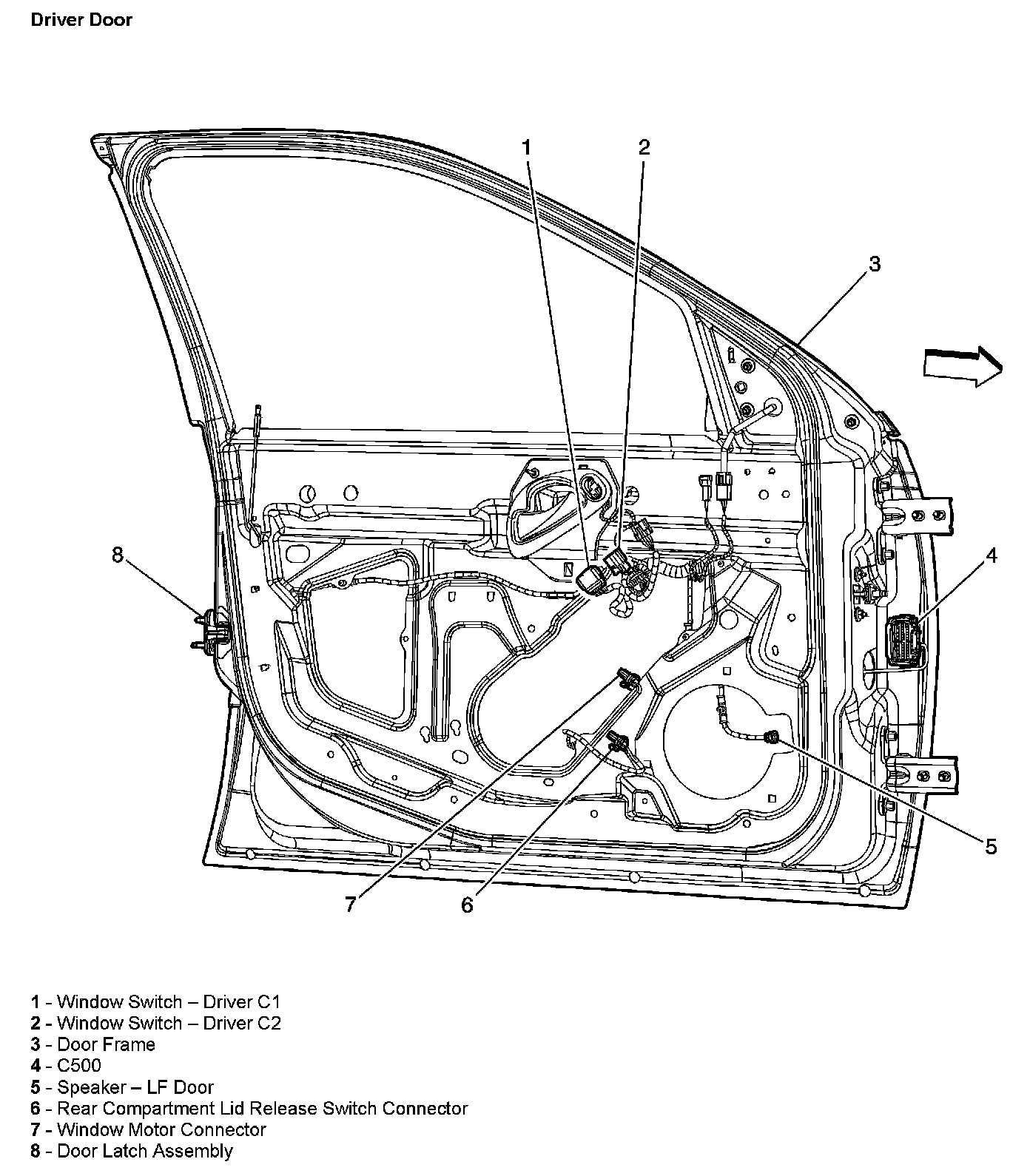 Driver Door

1
2
3
4
5
6
7
8

1 - Window Switch – Driver C1
2 - Window Switch – Driver C2
3 - Door Frame
4 - C500
5 - Speaker – LF Door
6 - Rear Compartment Lid Release Switch Connector
7 - Window Motor Connector
8 - Door Latch Assembly